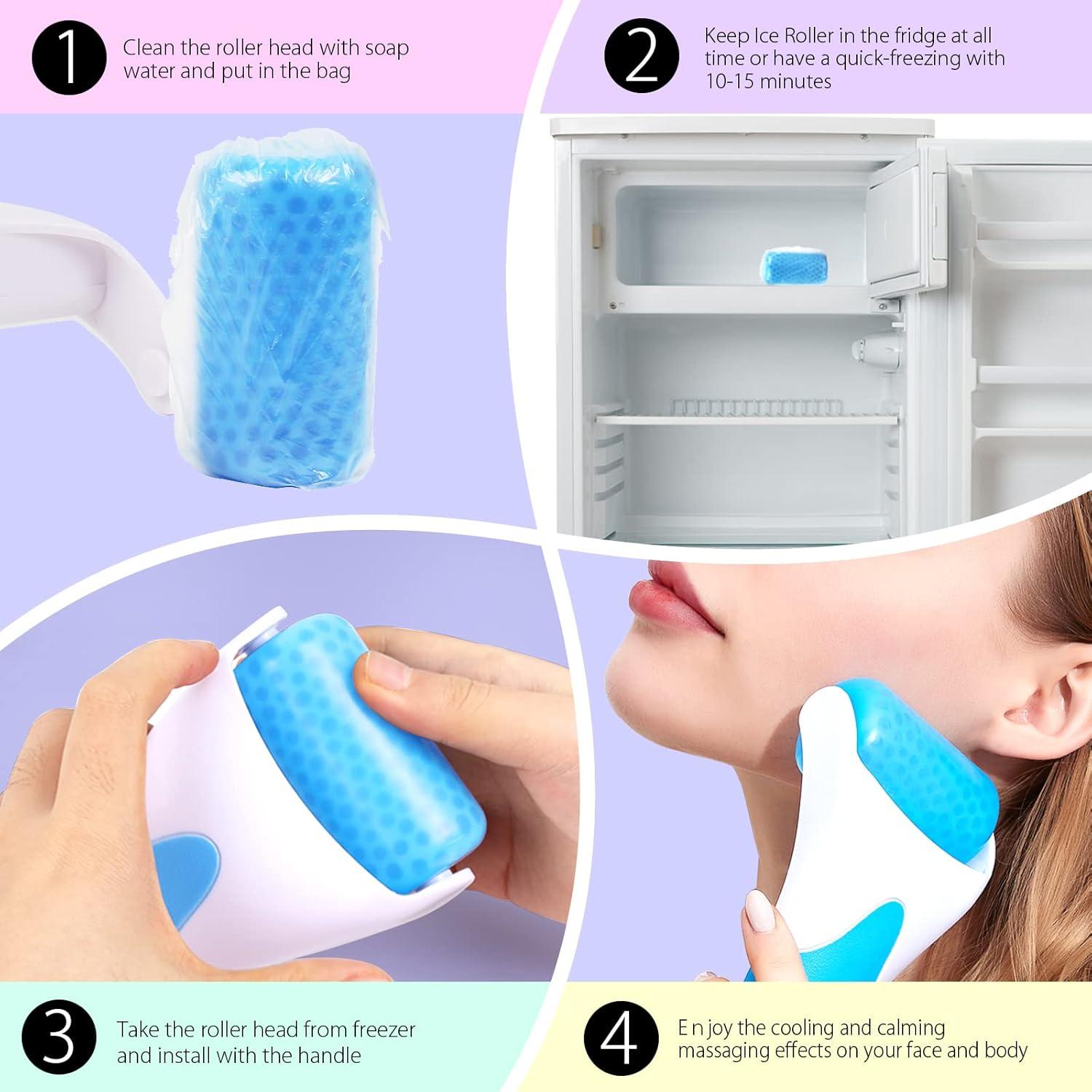 1

Clean the roller head with soap water and put in the bag

2

Keep Ice Roller in the fridge at all time or have a quick-freezing with 10-15 minutes

3

Take the roller head from freezer and install with the handle

4

E n joy the cooling and calming massaging effects on your face and body