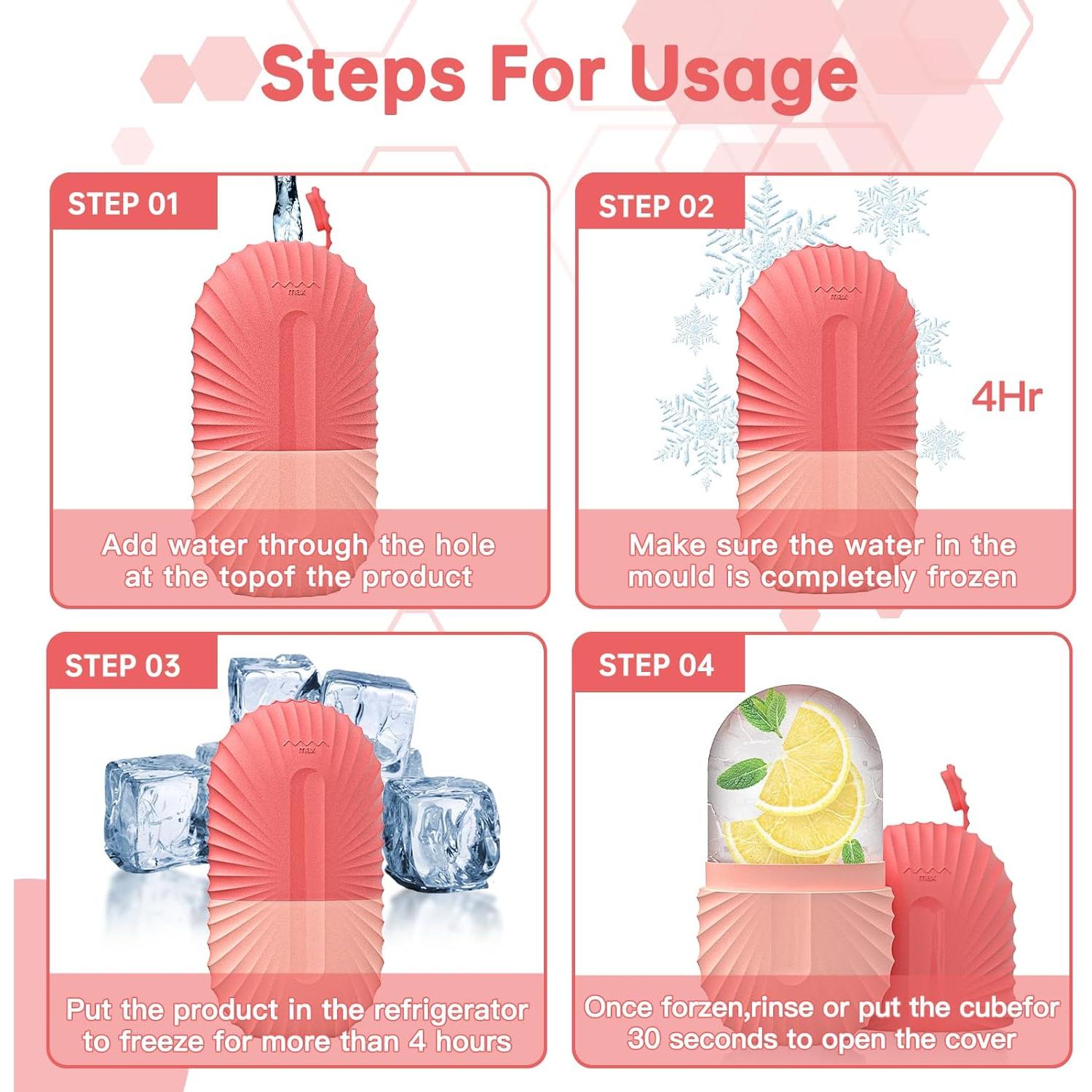 Steps For Usage

STEP 01

max

Add water through the hole at the topof the product

STEP 02

max

4Hr

Make sure the water in the mould is completely frozen

STEP 03

max

Put the product in the refrigerator to freeze for more than 4 hours

STEP 04

max

Once forzen,rinse or put the cubefor 30 seconds to open the cover