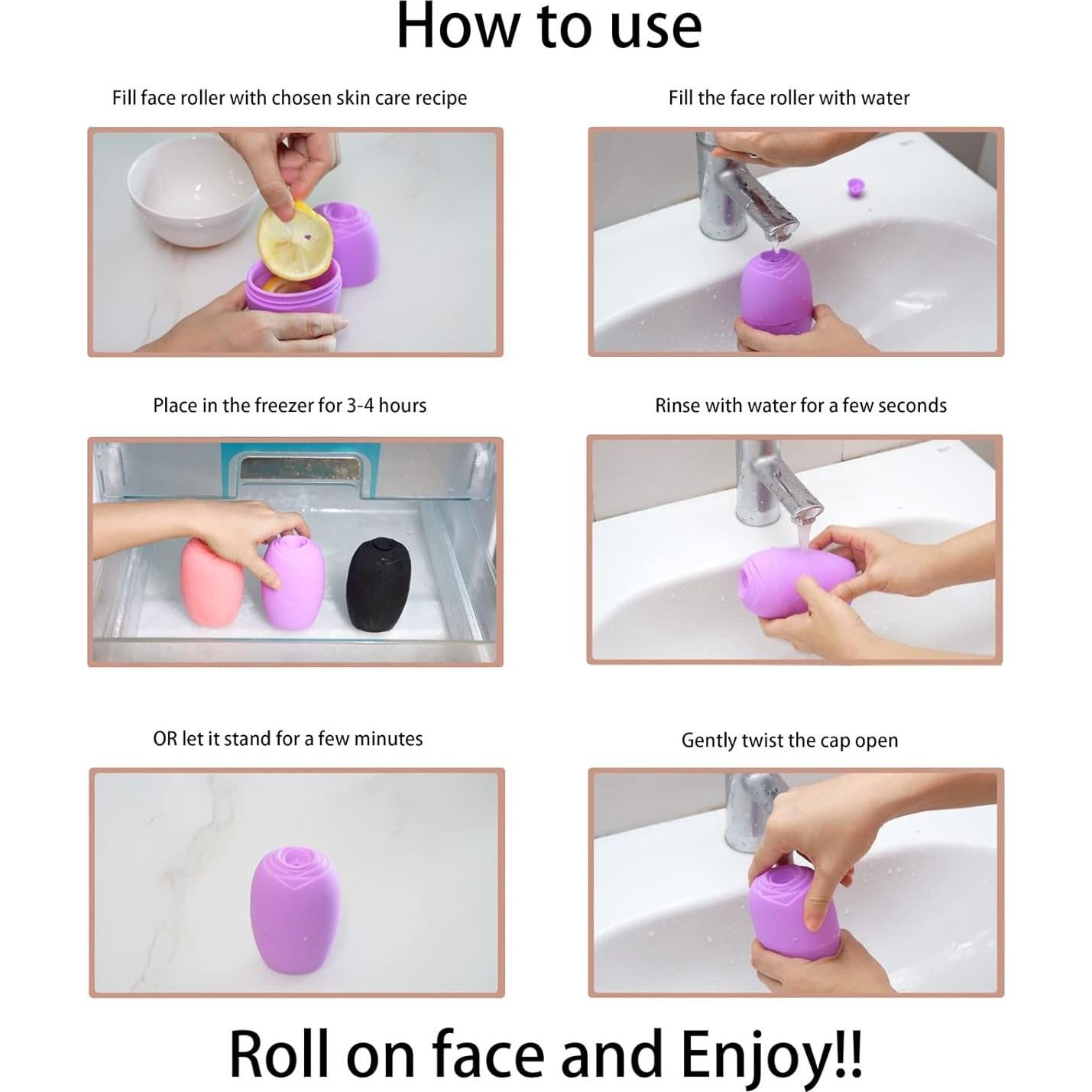 How to use

Fill face roller with chosen skin care recipe

Fill the face roller with water

Place in the freezer for 3-4 hours

Rinse with water for a few seconds

OR let it stand for a few minutes

Gently twist the cap open

Roll on face and Enjoy!!