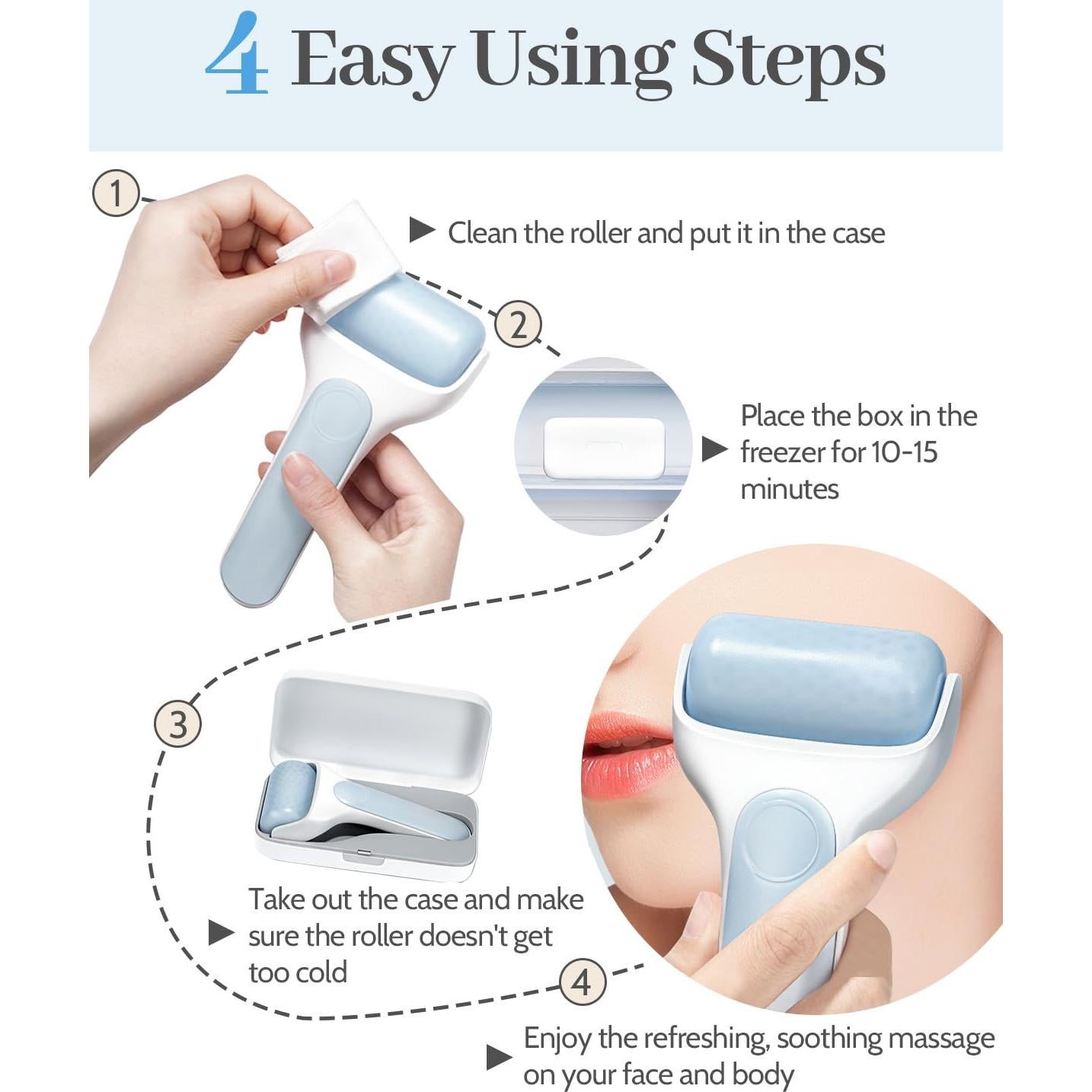 4 Easy Using Steps

1

▶ Clean the roller and put it in the case

2

▶ Place the box in the freezer for 10-15 minutes

3

▶ Take out the case and make sure the roller doesn't get too cold

4

▶ Enjoy the refreshing, soothing massage on your face and body