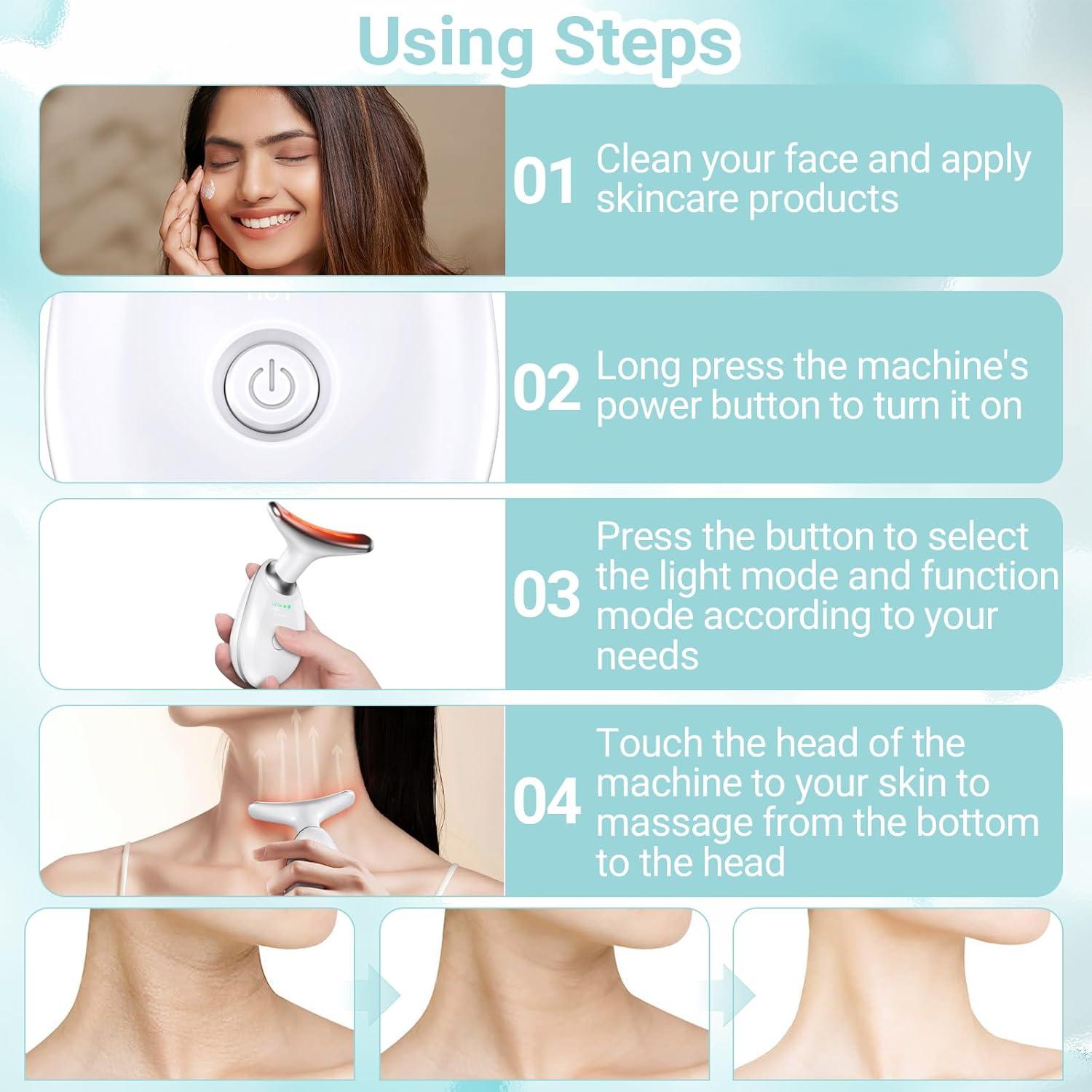 Using Steps

01 Clean your face and apply skincare products

02 Long press the machine's power button to turn it on

03 Press the button to select the light mode and function mode according to your needs

04 Touch the head of the machine to your skin to massage from the bottom to the head