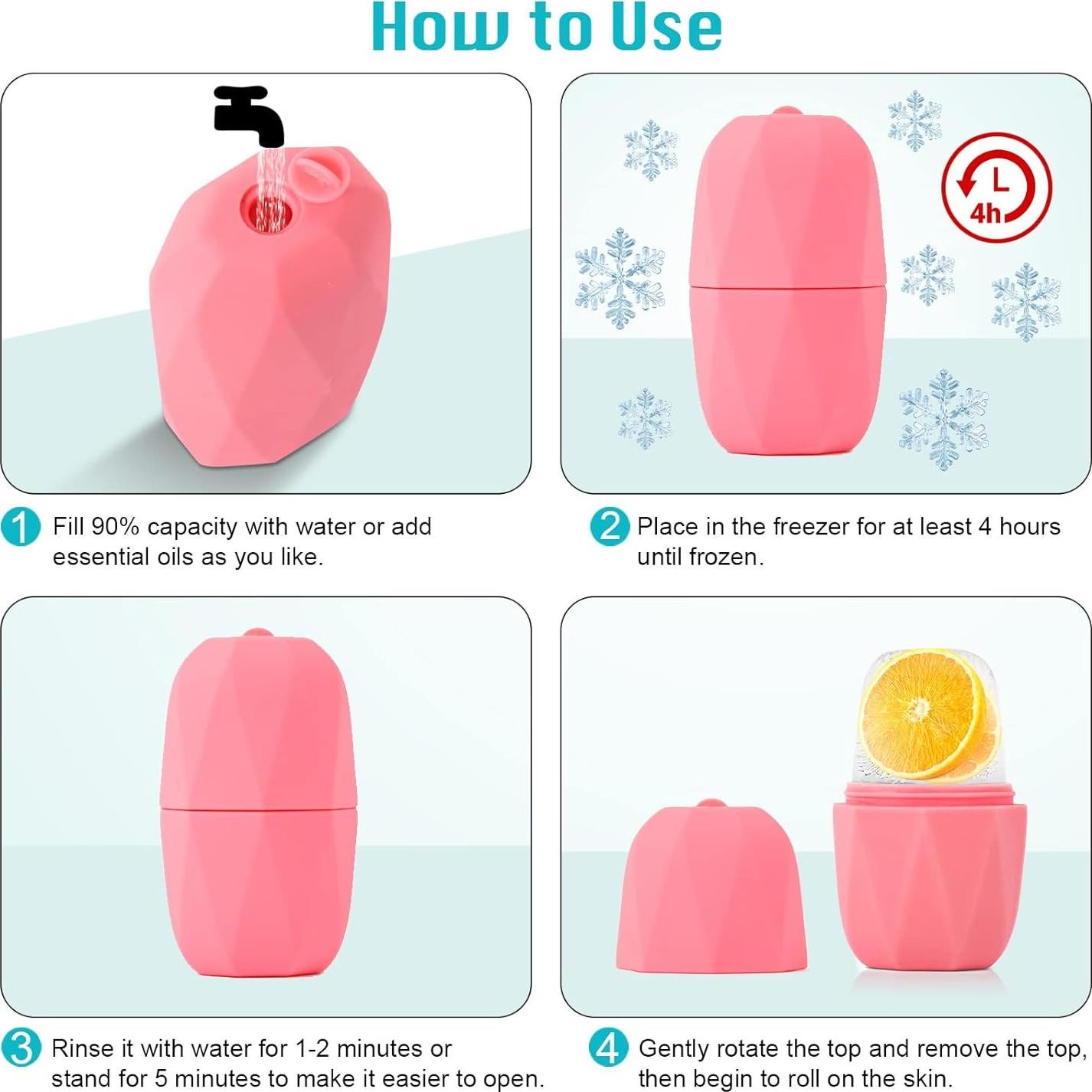 How to Use

4h

1 Fill 90% capacity with water or add essential oils as you like.

2 Place in the freezer for at least 4 hours until frozen.

3 Rinse it with water for 1-2 minutes or stand for 5 minutes to make it easier to open.

4 Gently rotate the top and remove the top, then begin to roll on the skin.