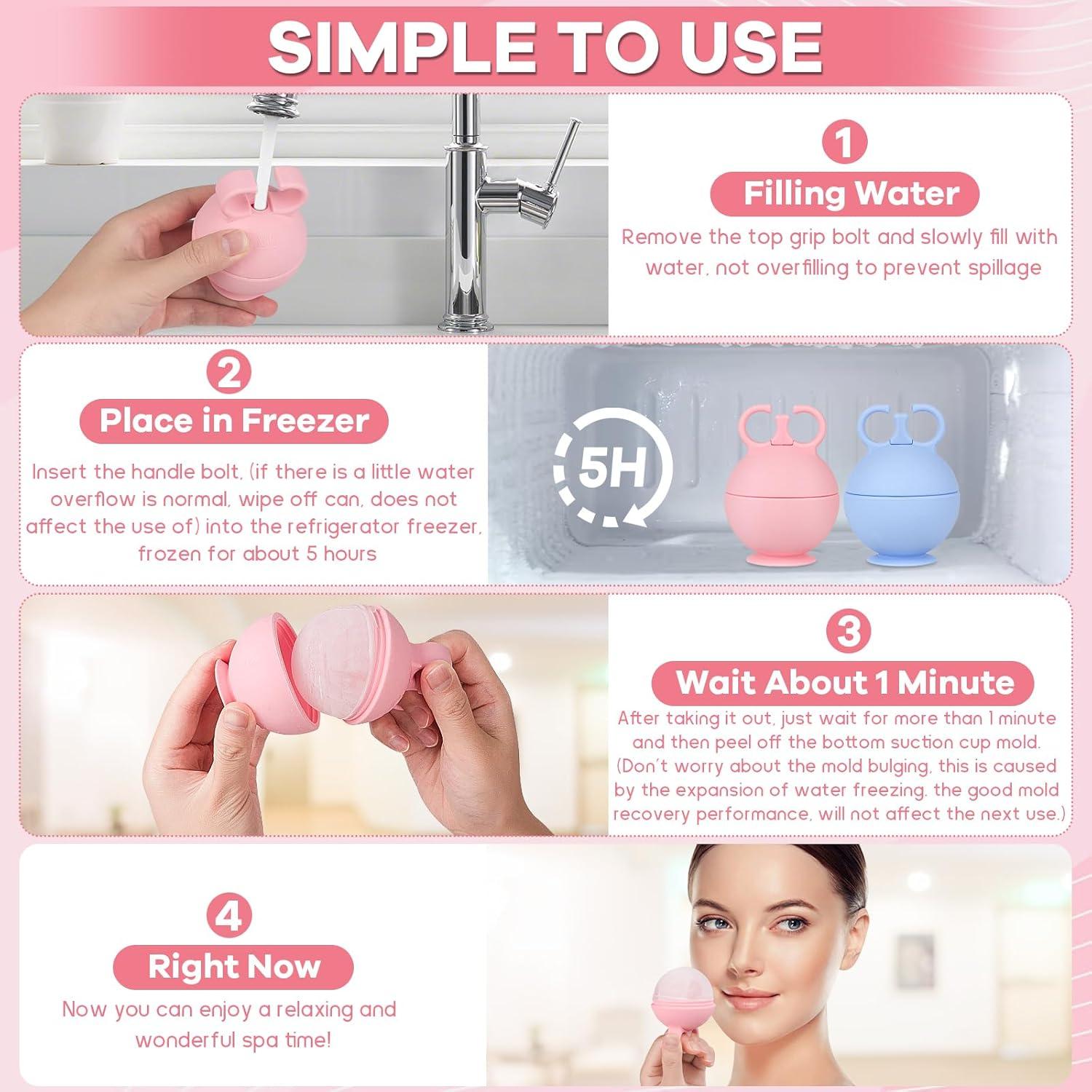 SIMPLE TO USE

1

Filling Water

Remove the top grip bolt and slowly fill with water, not overfilling to prevent spillage

2

Place in Freezer

Insert the handle bolt, (if there is a little water overflow is normal, wipe off can, does not affect the use of) into the refrigerator freezer, frozen for about 5 hours

5H

3

Wait About 1 Minute

After taking it out, just wait for more than 1 minute and then peel off the bottom suction cup mold. (Don't worry about the mold bulging, this is caused by the expansion of water freezing. the good mold recovery performance, will not affect the next use.)

4

Right Now

Now you can enjoy a relaxing and wonderful spa time!