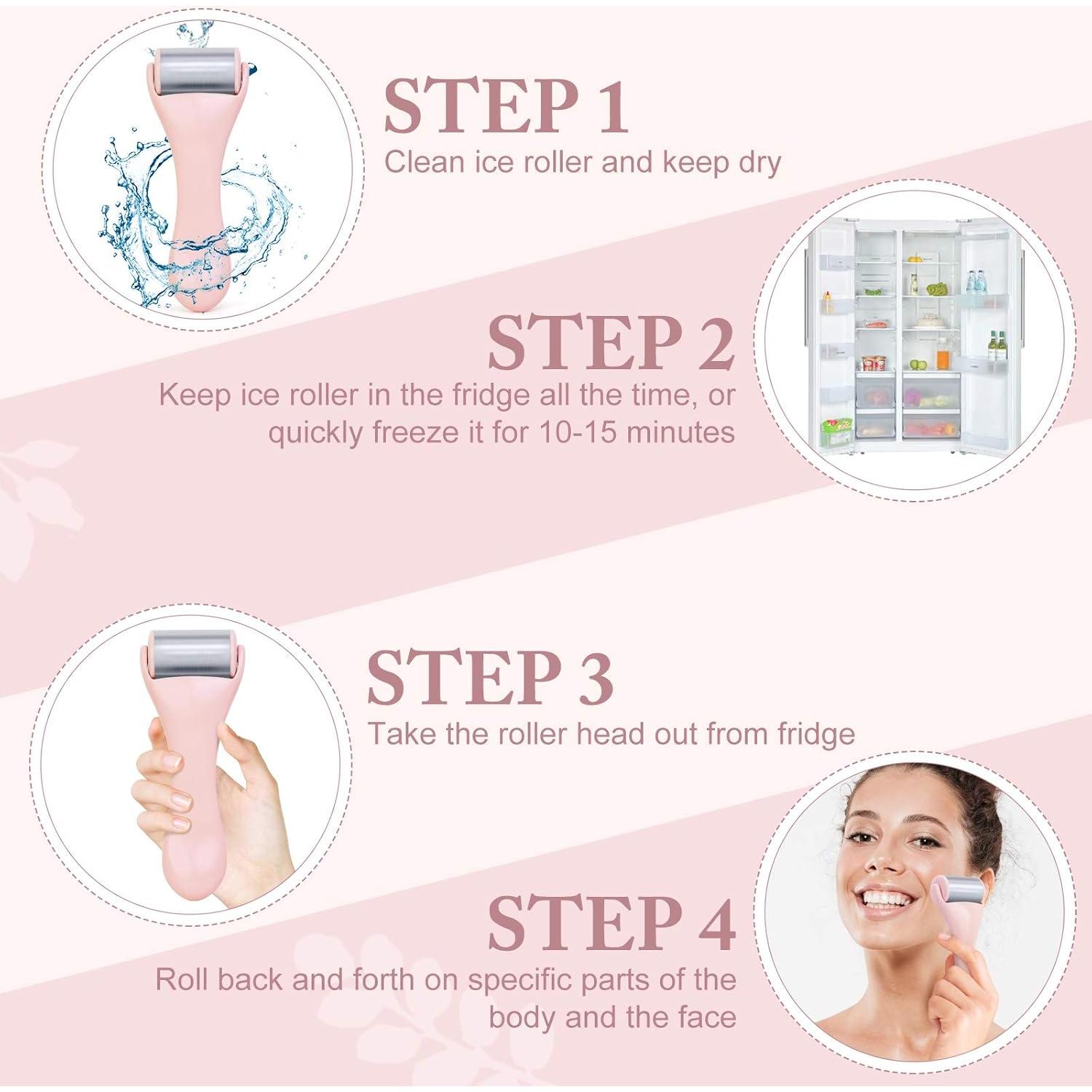 STEP 1
Clean ice roller and keep dry

STEP 2
Keep ice roller in the fridge all the time, or quickly freeze it for 10-15 minutes

STEP 3
Take the roller head out from fridge

STEP 4
Roll back and forth on specific parts of the body and the face