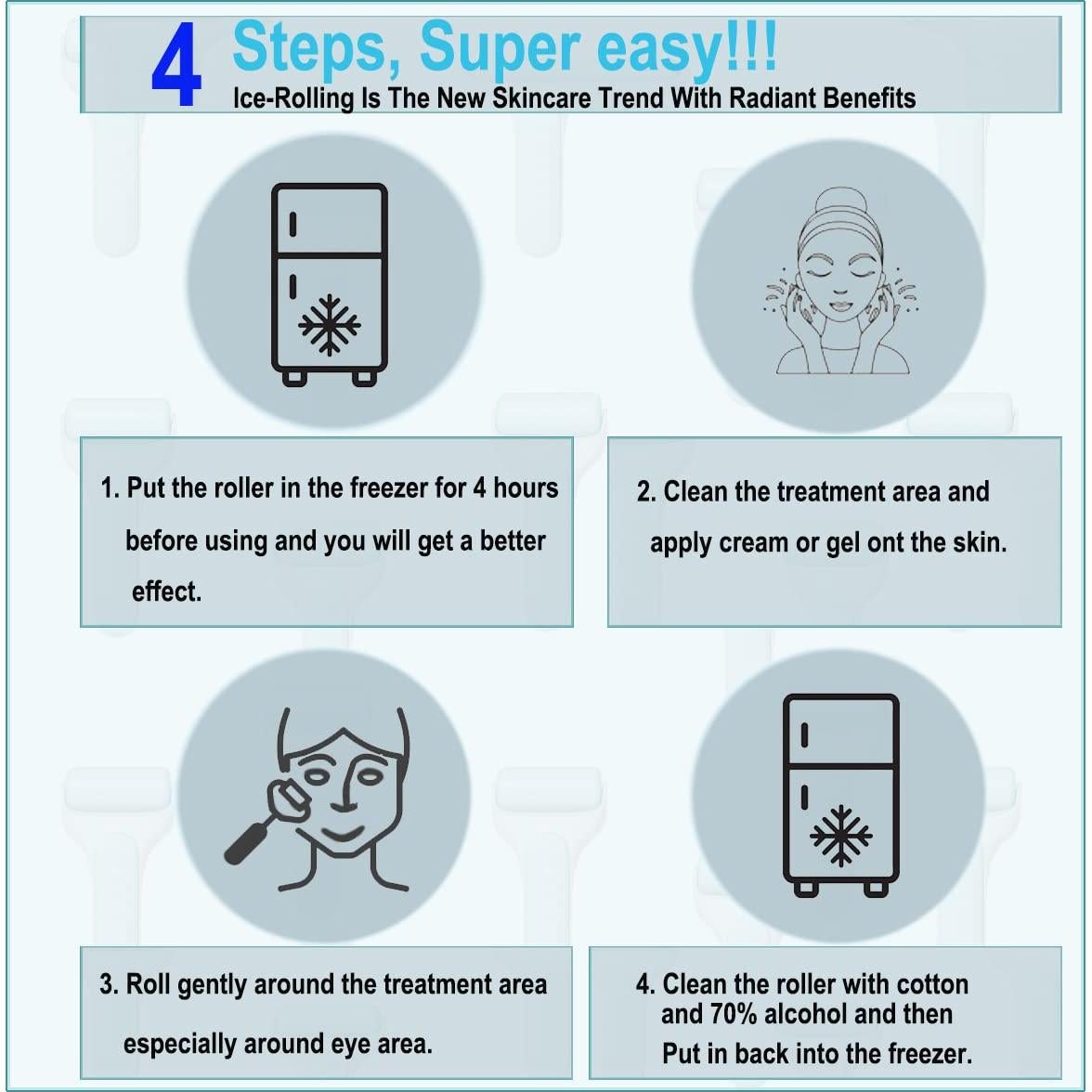 4 Steps, Super easy!!!
Ice-Rolling Is The New Skincare Trend With Radiant Benefits

1. Put the roller in the freezer for 4 hours before using and you will get a better effect.

2. Clean the treatment area and apply cream or gel ont the skin.

3. Roll gently around the treatment area especially around eye area.

4. Clean the roller with cotton and 70% alcohol and then Put in back into the freezer.