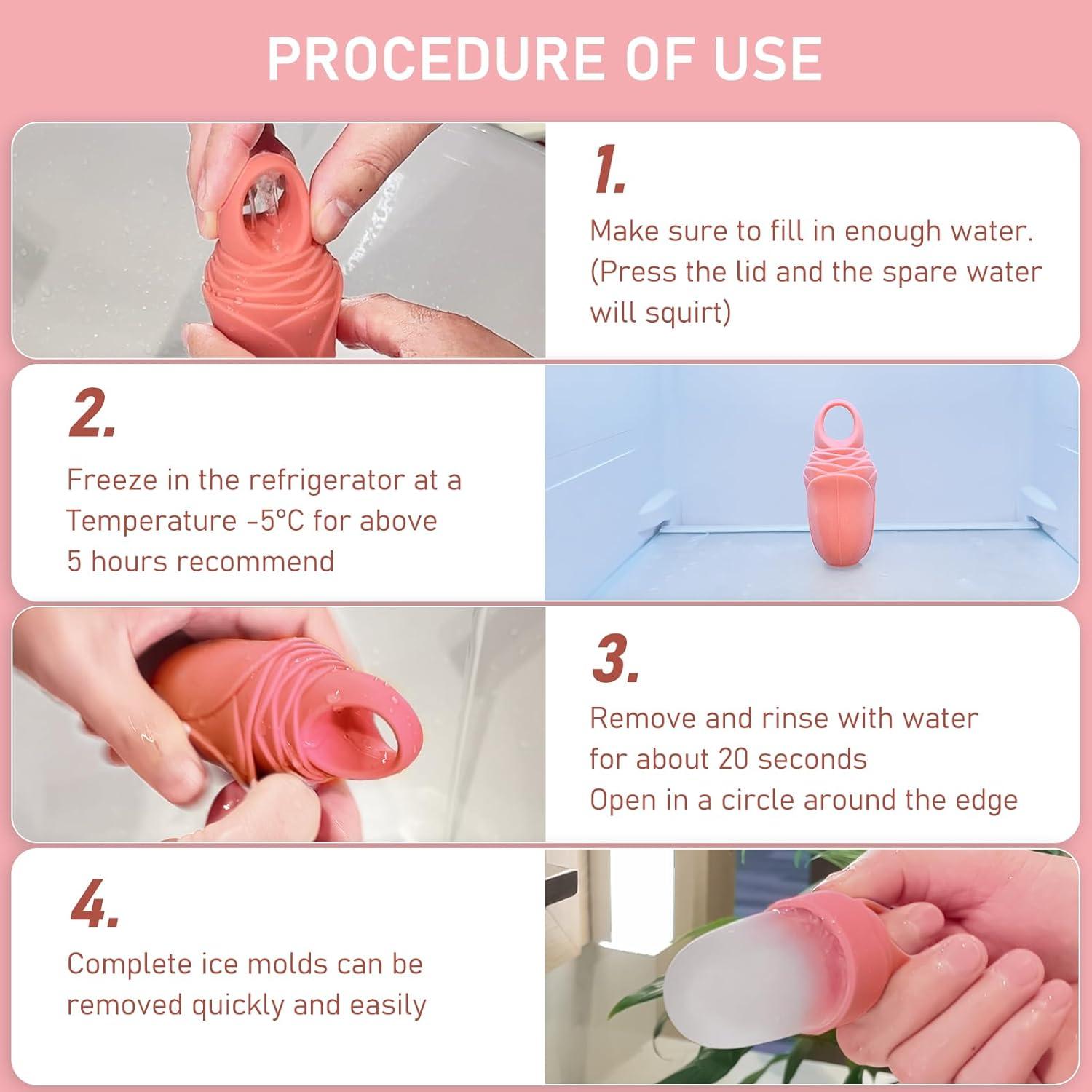 PROCEDURE OF USE

1.

Make sure to fill in enough water. (Press the lid and the spare water will squirt)

2.

Freeze in the refrigerator at a Temperature -5°C for above 5 hours recommend

3.

Remove and rinse with water for about 20 seconds
Open in a circle around the edge

4.

Complete ice molds can be removed quickly and easily