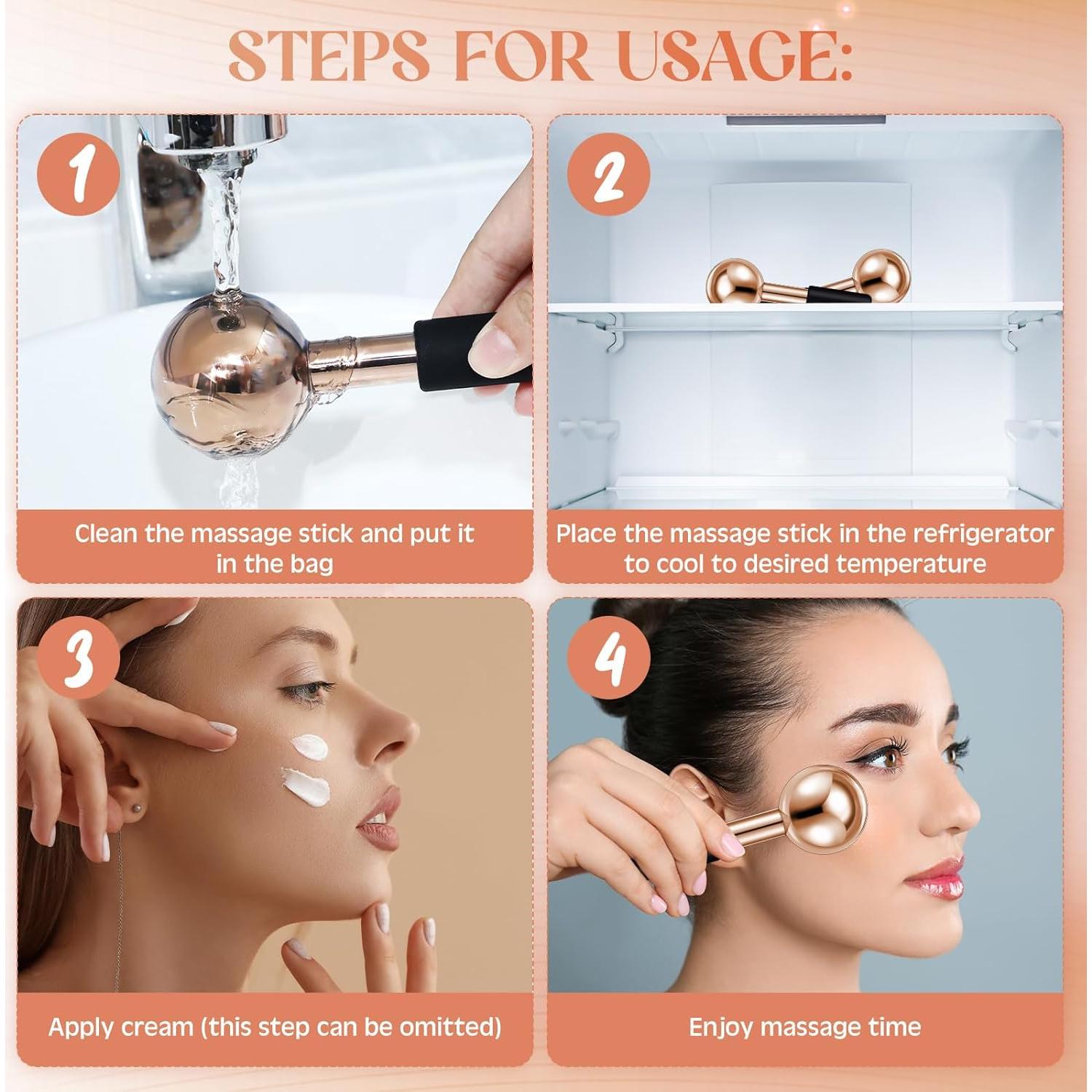 STEPS FOR USAGE:

1

Clean the massage stick and put it in the bag

2

Place the massage stick in the refrigerator to cool to desired temperature

3

Apply cream (this step can be omitted)

4

Enjoy massage time