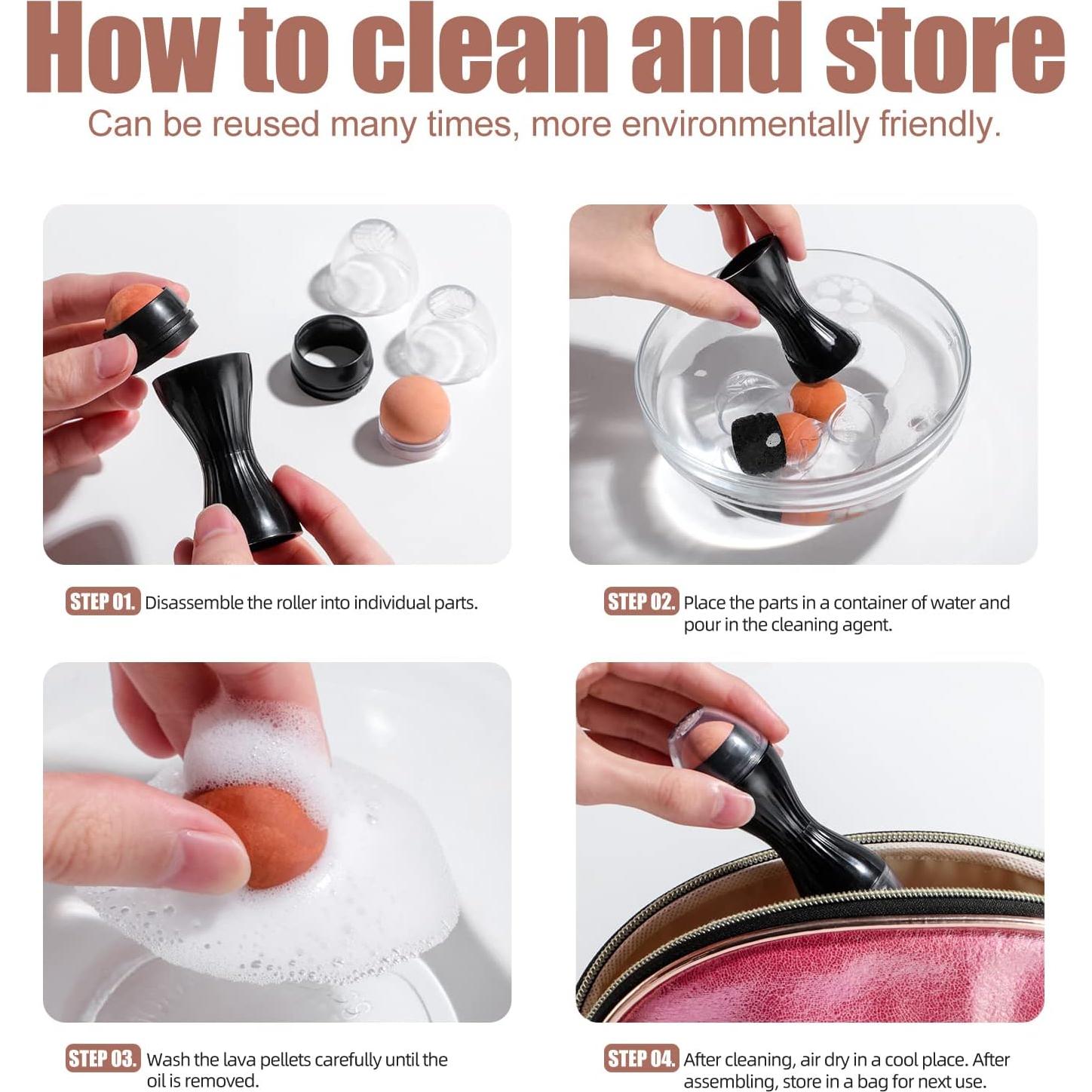 How to clean and store

Can be reused many times, more environmentally friendly.

STEP 01. Disassemble the roller into individual parts.

STEP 02. Place the parts in a container of water and pour in the cleaning agent.

STEP 03. Wash the lava pellets carefully until the oil is removed.

STEP 04. After cleaning, air dry in a cool place. After assembling, store in a bag for next use.