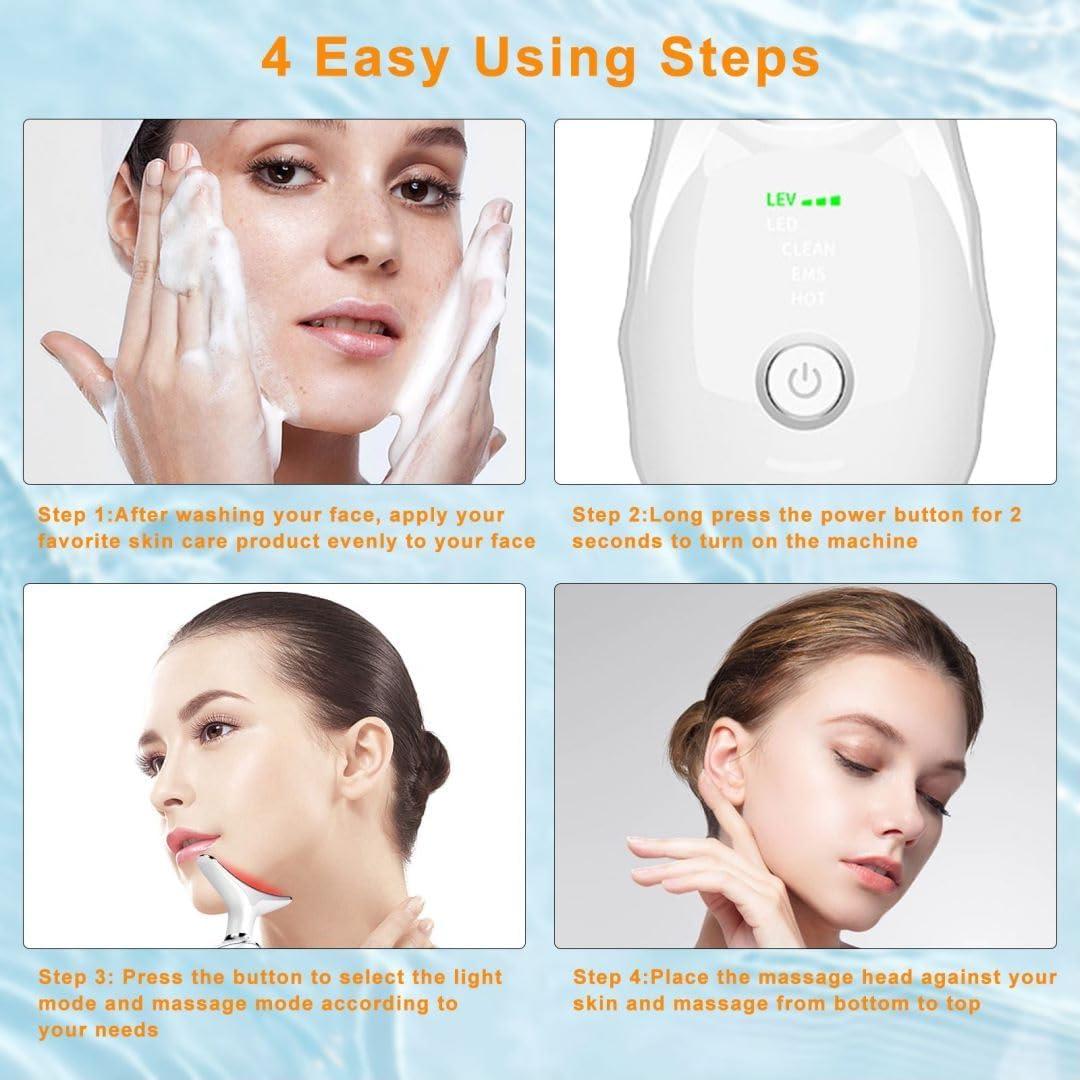 4 Easy Using Steps

LEV
LED
CLEAN
EMS
HOT

Step 1:After washing your face, apply your favorite skin care product evenly to your face

Step 2:Long press the power button for 2 seconds to turn on the machine

Step 3: Press the button to select the light mode and massage mode according to your needs

Step 4:Place the massage head against your skin and massage from bottom to top