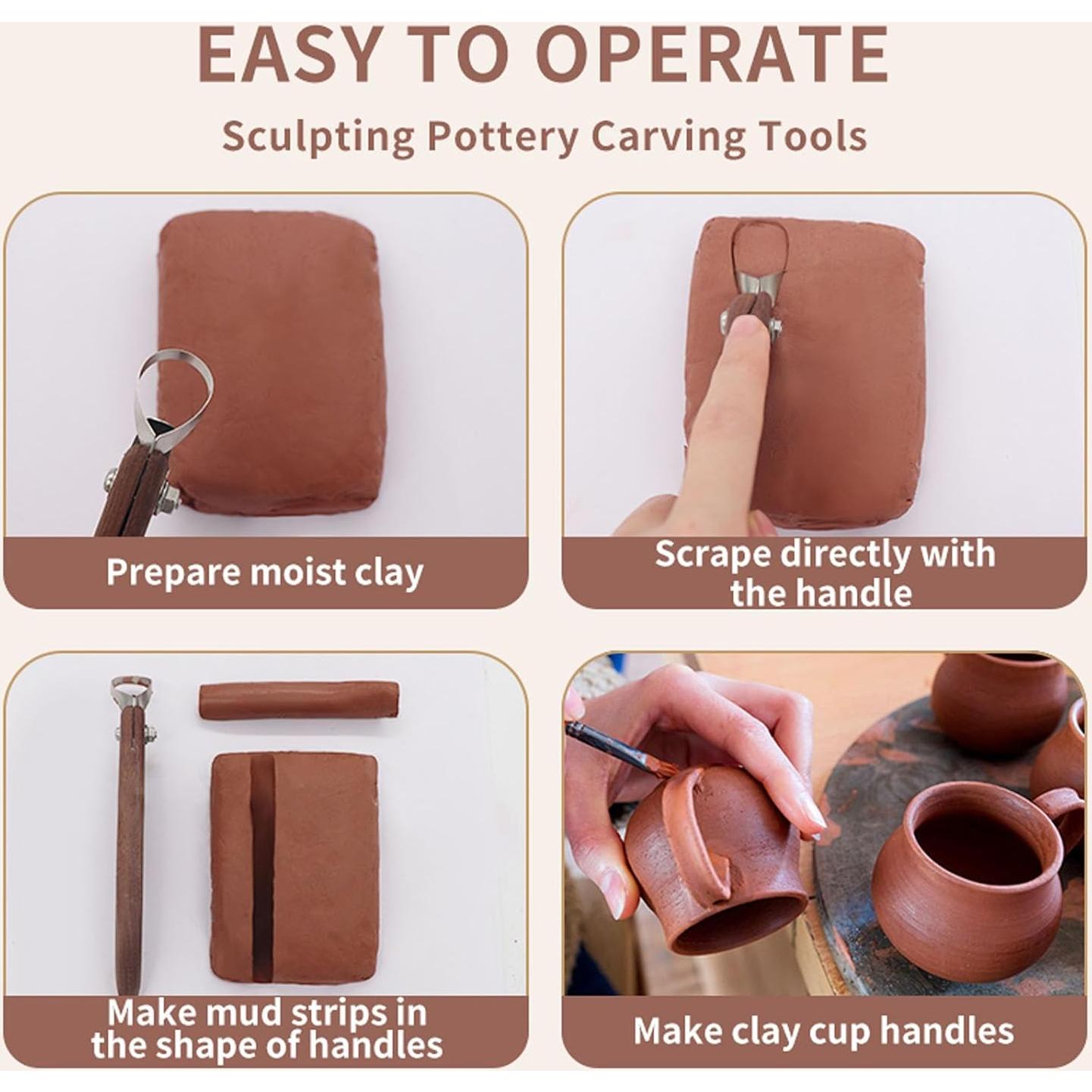 EASY TO OPERATE

Sculpting Pottery Carving Tools

Prepare moist clay

Scrape directly with the handle

Make mud strips in the shape of handles

Make clay cup handles