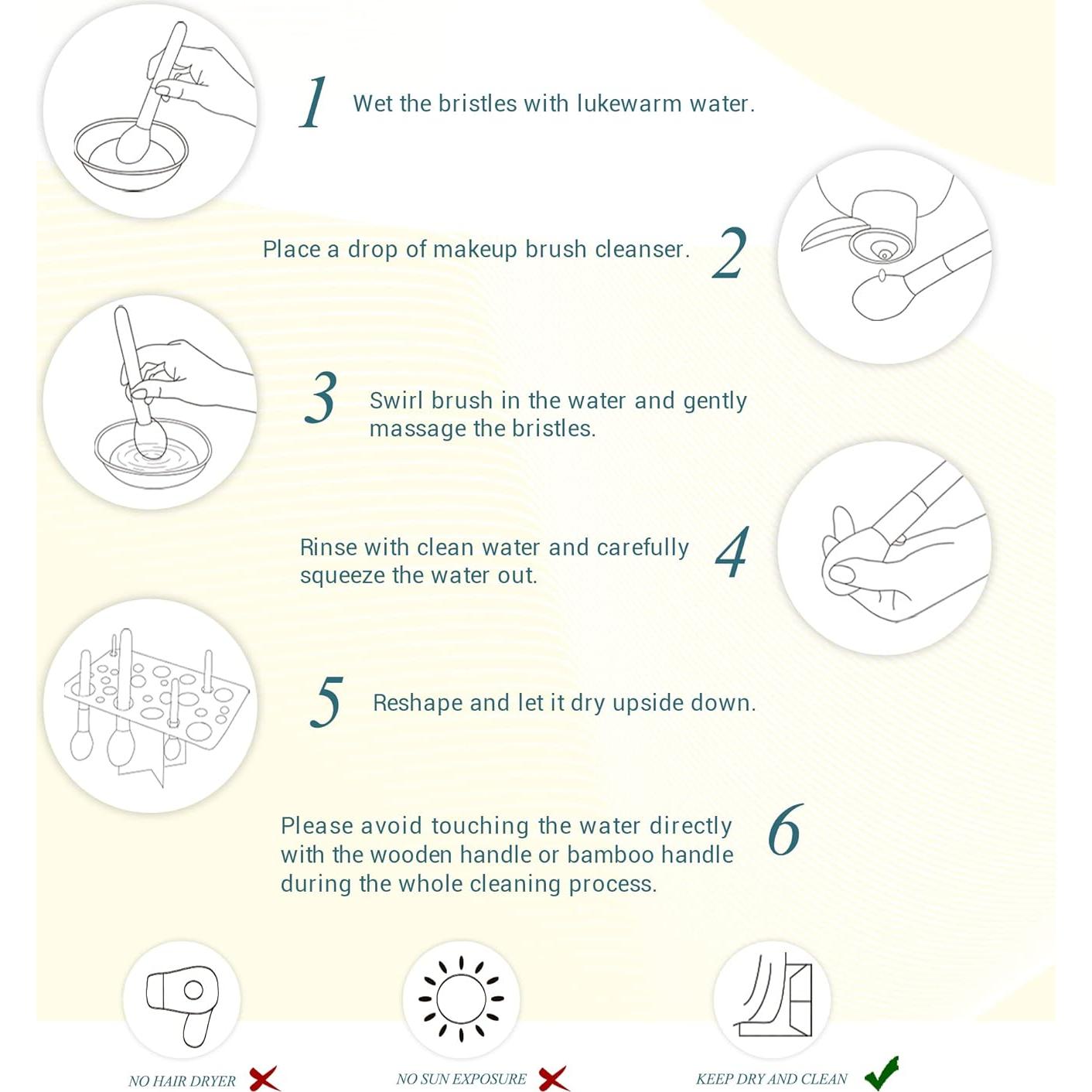 1 Wet the bristles with lukewarm water.

Place a drop of makeup brush cleanser. 2

3 Swirl brush in the water and gently massage the bristles.

Rinse with clean water and carefully squeeze the water out. 4

5 Reshape and let it dry upside down.

Please avoid touching the water directly with the wooden handle or bamboo handle during the whole cleaning process. 6

NO HAIR DRYER

NO SUN EXPOSURE

KEEP DRY AND CLEAN