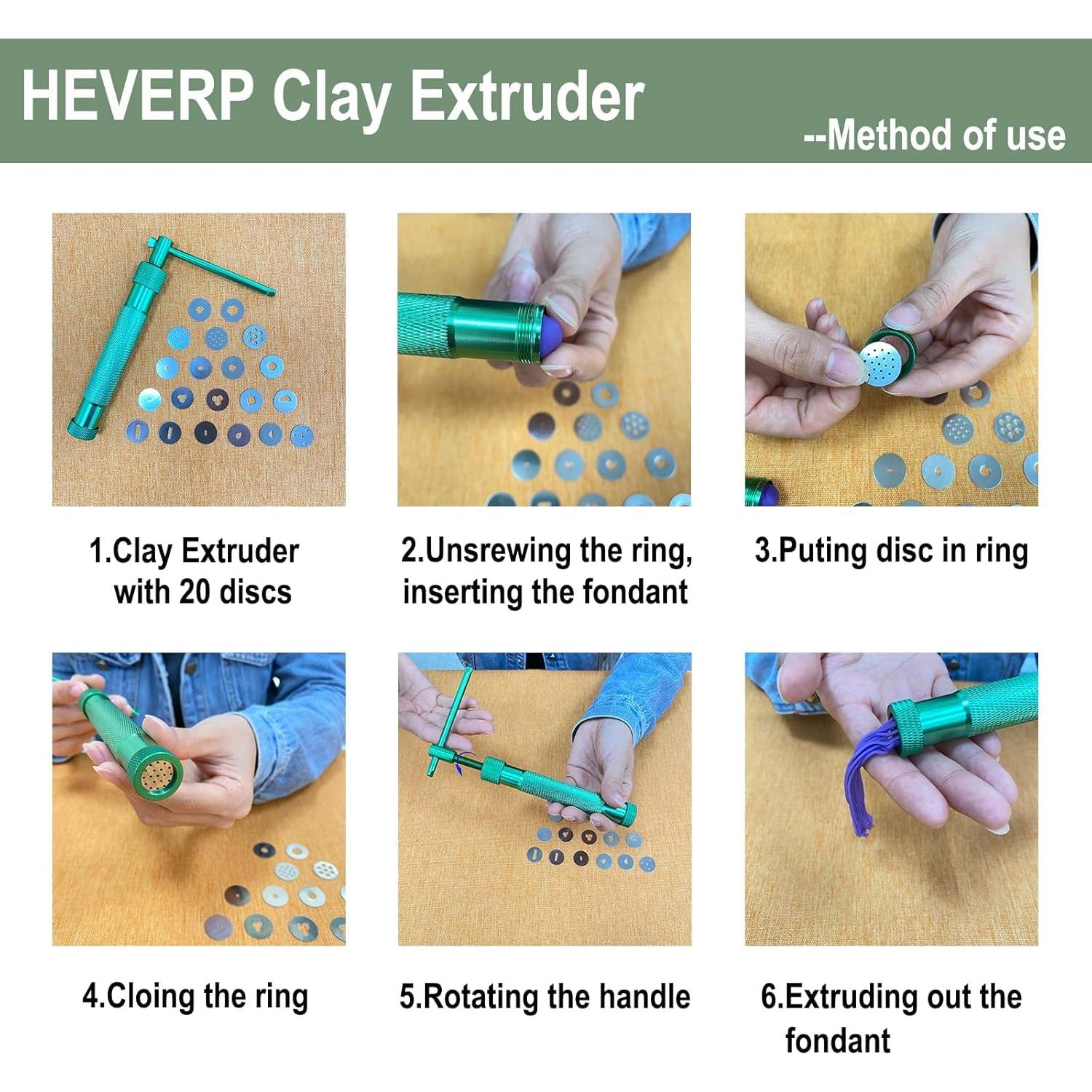 HEVERP Clay Extruder

--Method of use

1.Clay Extruder with 20 discs

2.Unsrewing the ring, inserting the fondant

3.Puting disc in ring

4.Cloing the ring

5.Rotating the handle

6.Extruding out the fondant