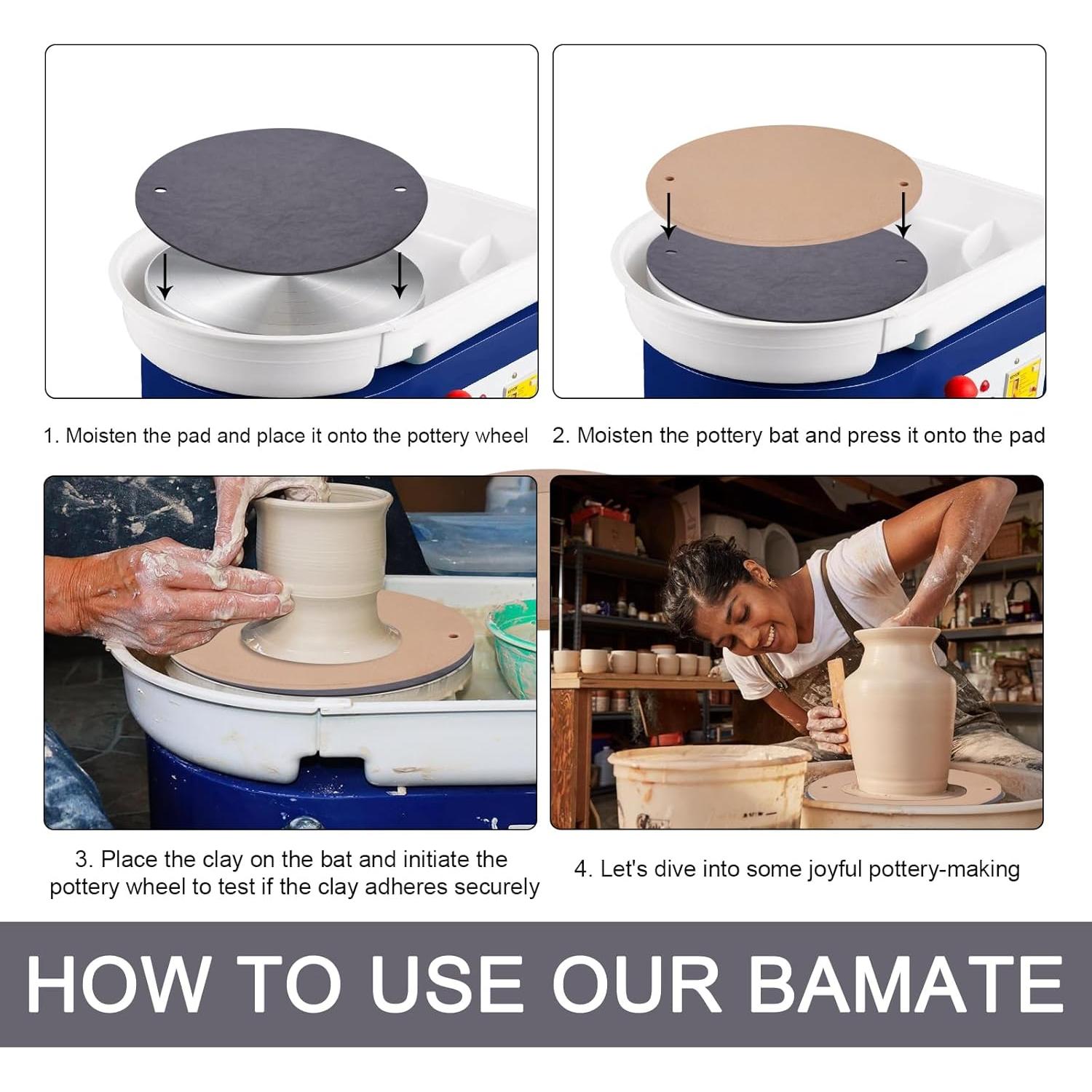 1. Moisten the pad and place it onto the pottery wheel

2. Moisten the pottery bat and press it onto the pad

3. Place the clay on the bat and initiate the pottery wheel to test if the clay adheres securely

4. Let's dive into some joyful pottery-making

HOW TO USE OUR BAMATE