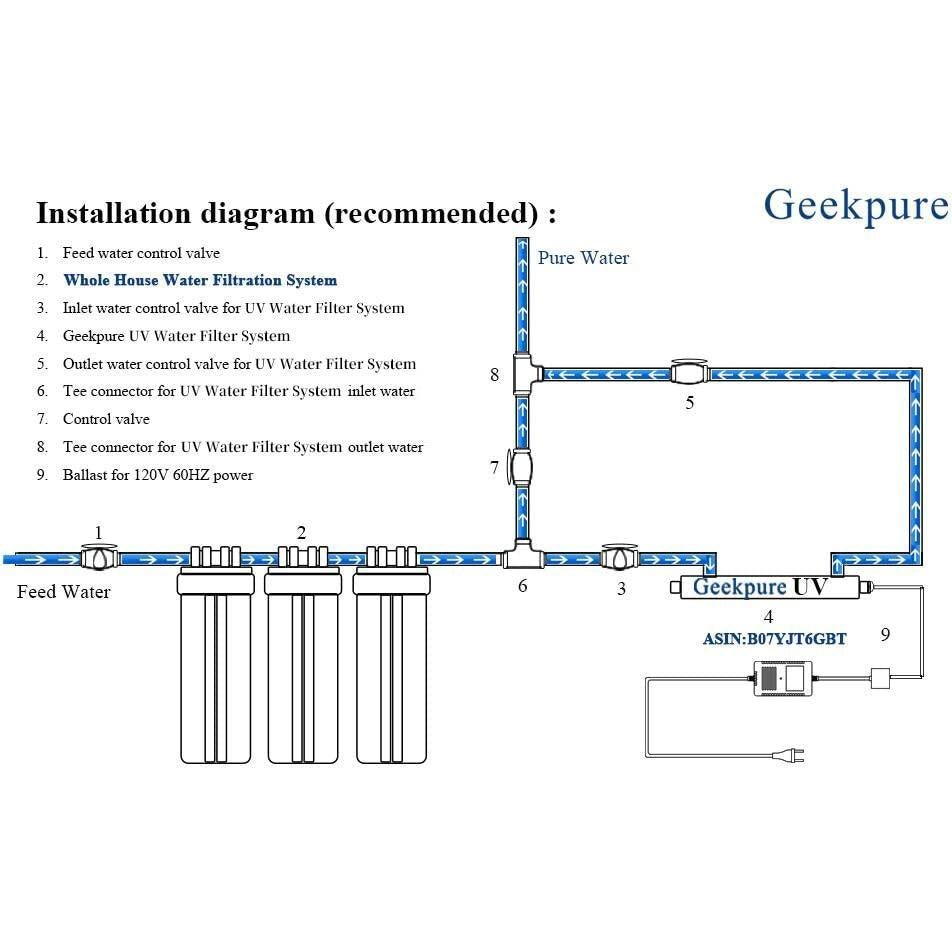 Installation diagram (recommended) :

Geekpure

1. Feed water control valve
2. Whole House Water Filtration System
3. Inlet water control valve for UV Water Filter System
4. Geekpure UV Water Filter System
5. Outlet water control valve for UV Water Filter System
6. Tee connector for UV Water Filter System inlet water
7. Control valve
8. Tee connector for UV Water Filter System outlet water
9. Ballast for 120V 60HZ power

Pure Water

8

5

7

1

2

Feed Water

6

3

Geekpure UV

4

ASIN:B07YJT6GBT

9