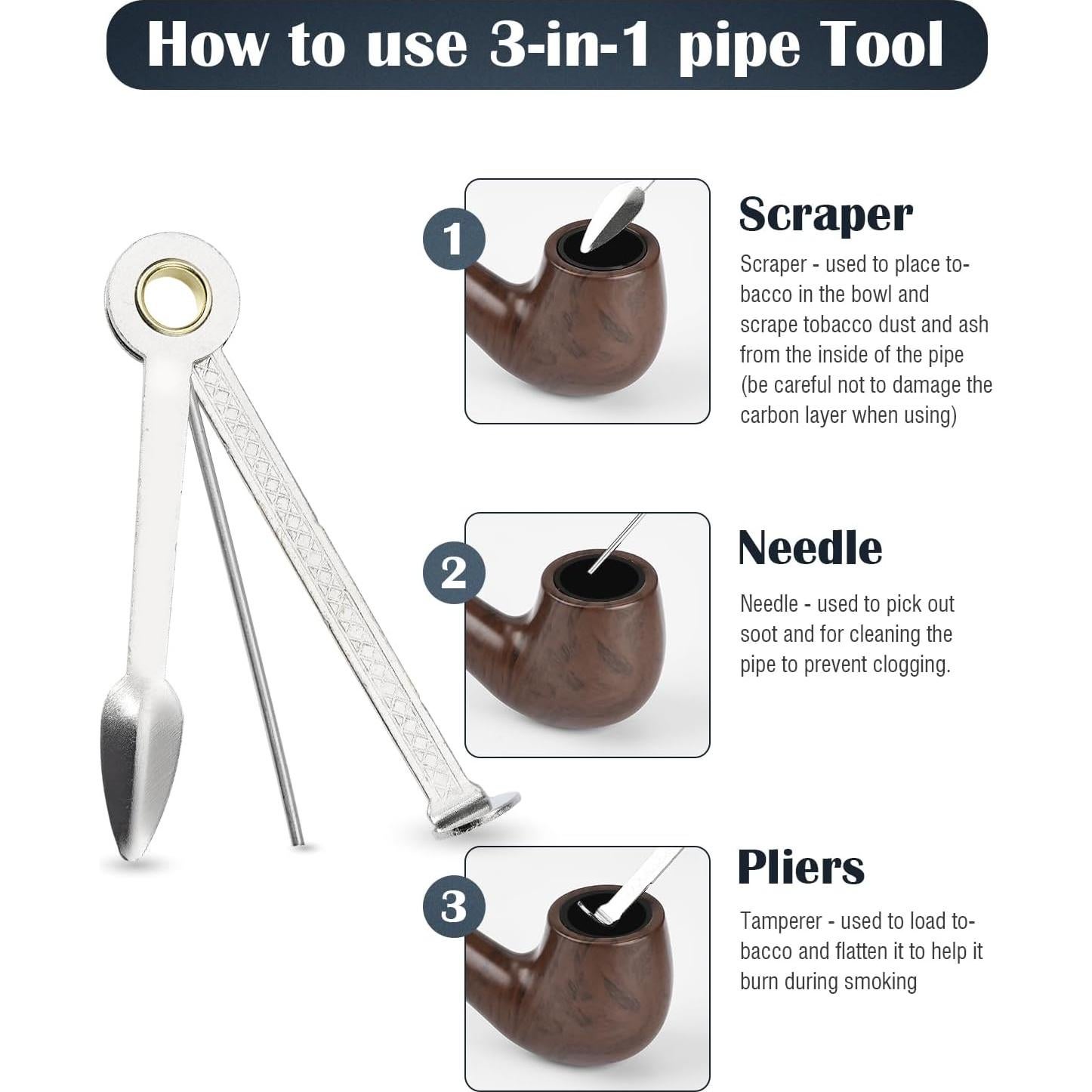 How to use 3-in-1 pipe Tool

1

Scraper

Scraper - used to place tobacco in the bowl and scrape tobacco dust and ash from the inside of the pipe (be careful not to damage the carbon layer when using)

2

Needle

Needle - used to pick out soot and for cleaning the pipe to prevent clogging.

3

Pliers

Tamperer - used to load tobacco and flatten it to help it burn during smoking