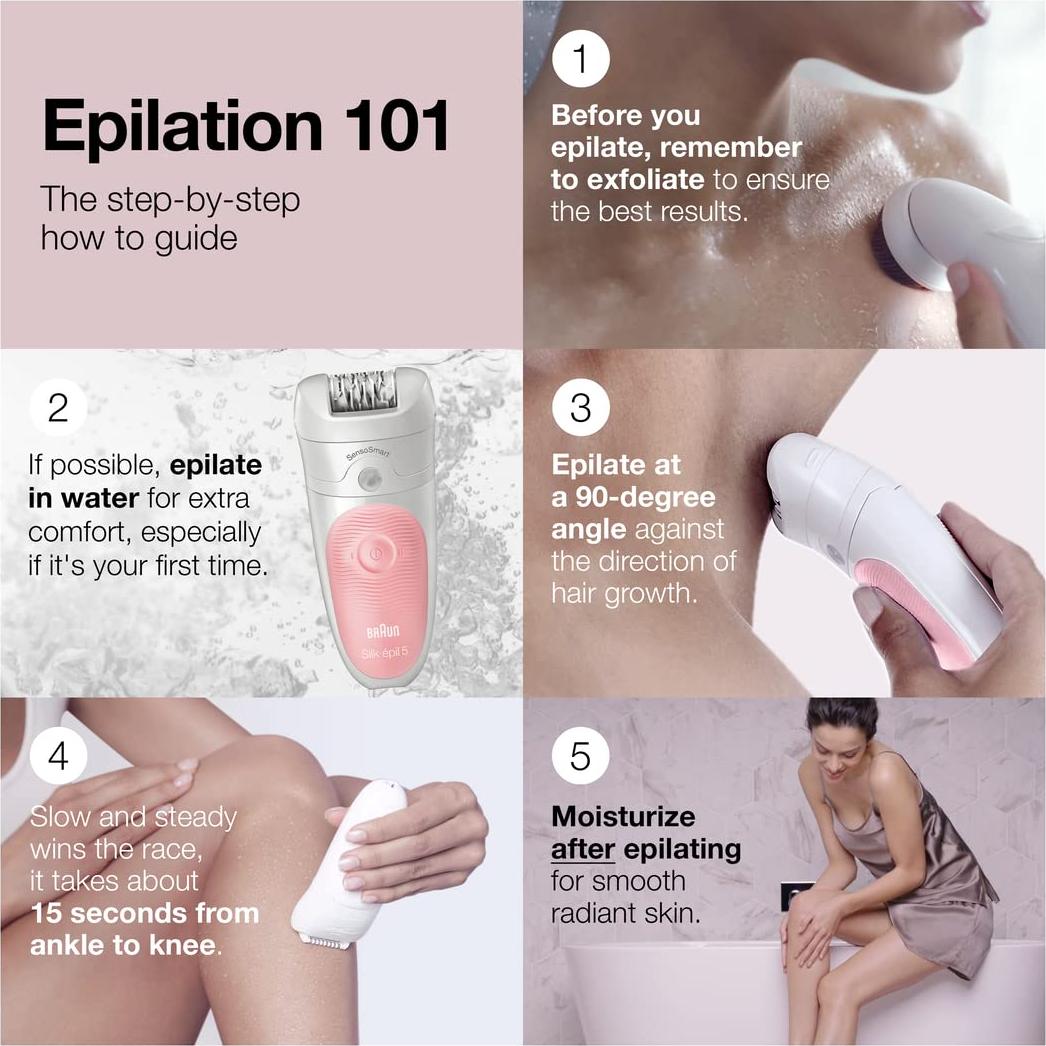 Epilation 101

The step-by-step how to guide

1

Before you epilate, remember to exfoliate to ensure the best results.

2

If possible, epilate in water for extra comfort, especially if it's your first time.

SensoSmart

BRAUN

Silk·épil 5

3

Epilate at a 90-degree angle against the direction of hair growth.

4

Slow and steady wins the race, it takes about 15 seconds from ankle to knee.

5

Moisturize after epilating for smooth radiant skin.