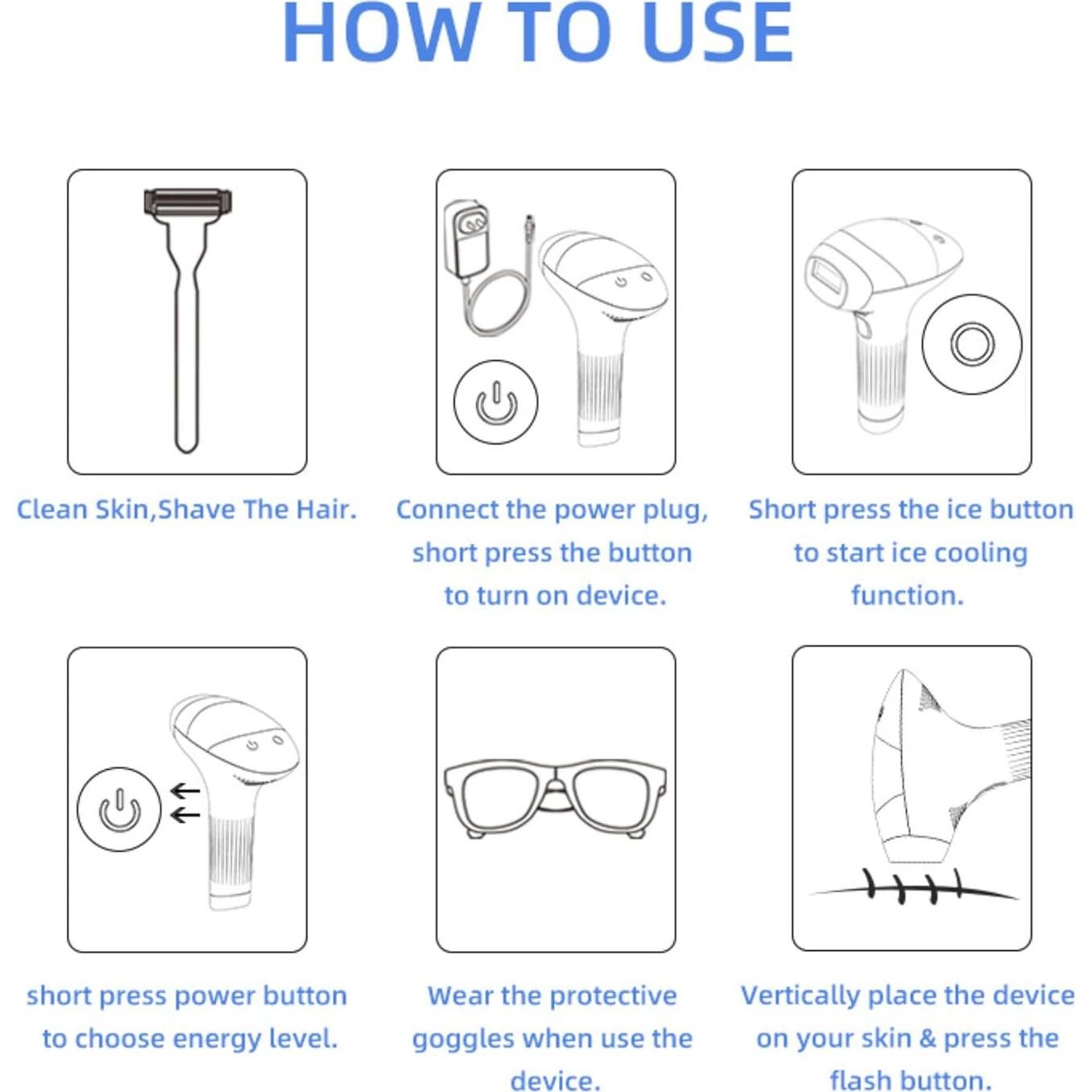 HOW TO USE

Clean Skin,Shave The Hair.

Connect the power plug, short press the button to turn on device.

Short press the ice button to start ice cooling function.

short press power button to choose energy level.

Wear the protective goggles when use the device.

Vertically place the device on your skin & press the flash button.