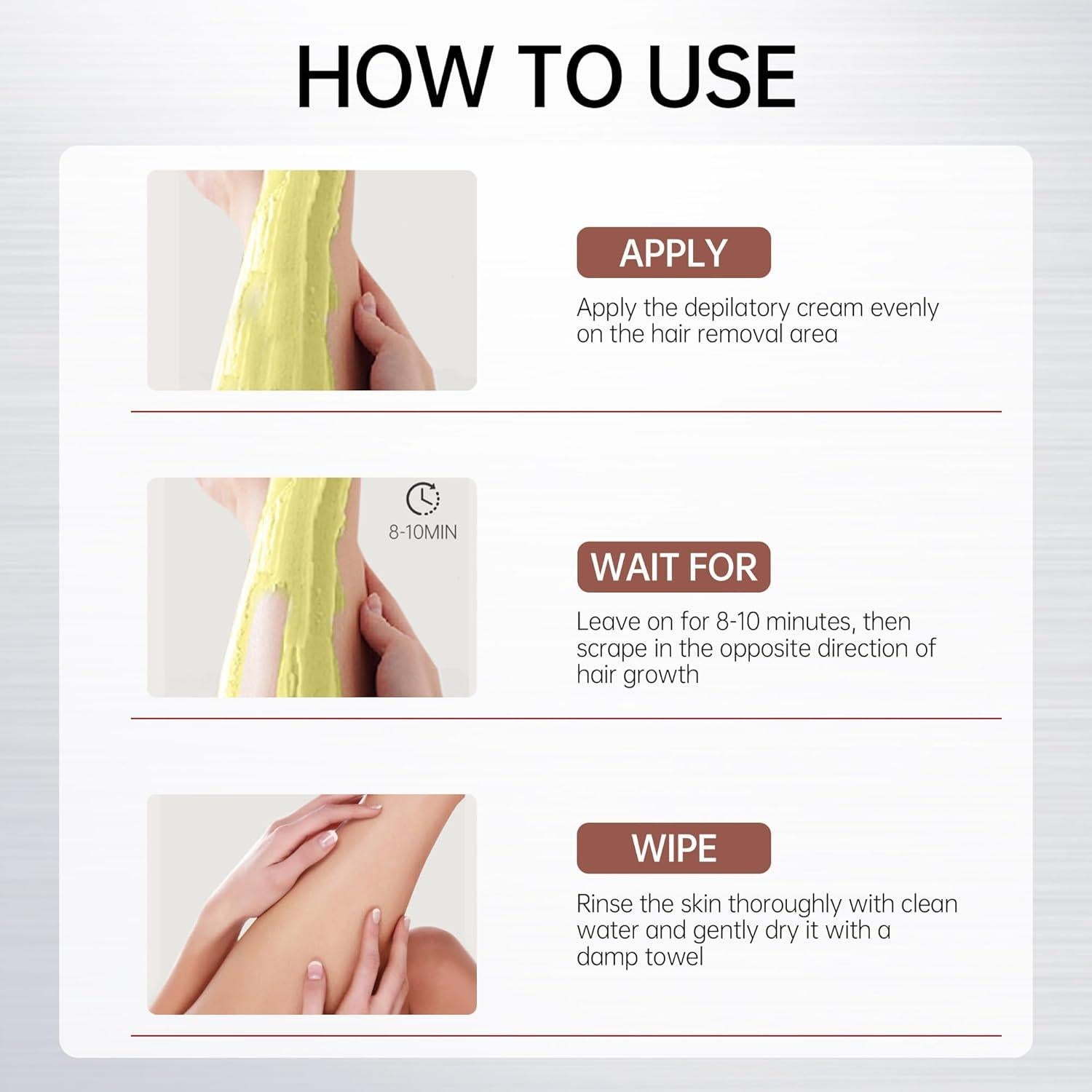 HOW TO USE

APPLY

Apply the depilatory cream evenly on the hair removal area

8-10MIN

WAIT FOR

Leave on for 8-10 minutes, then scrape in the opposite direction of hair growth

WIPE

Rinse the skin thoroughly with clean water and gently dry it with a damp towel