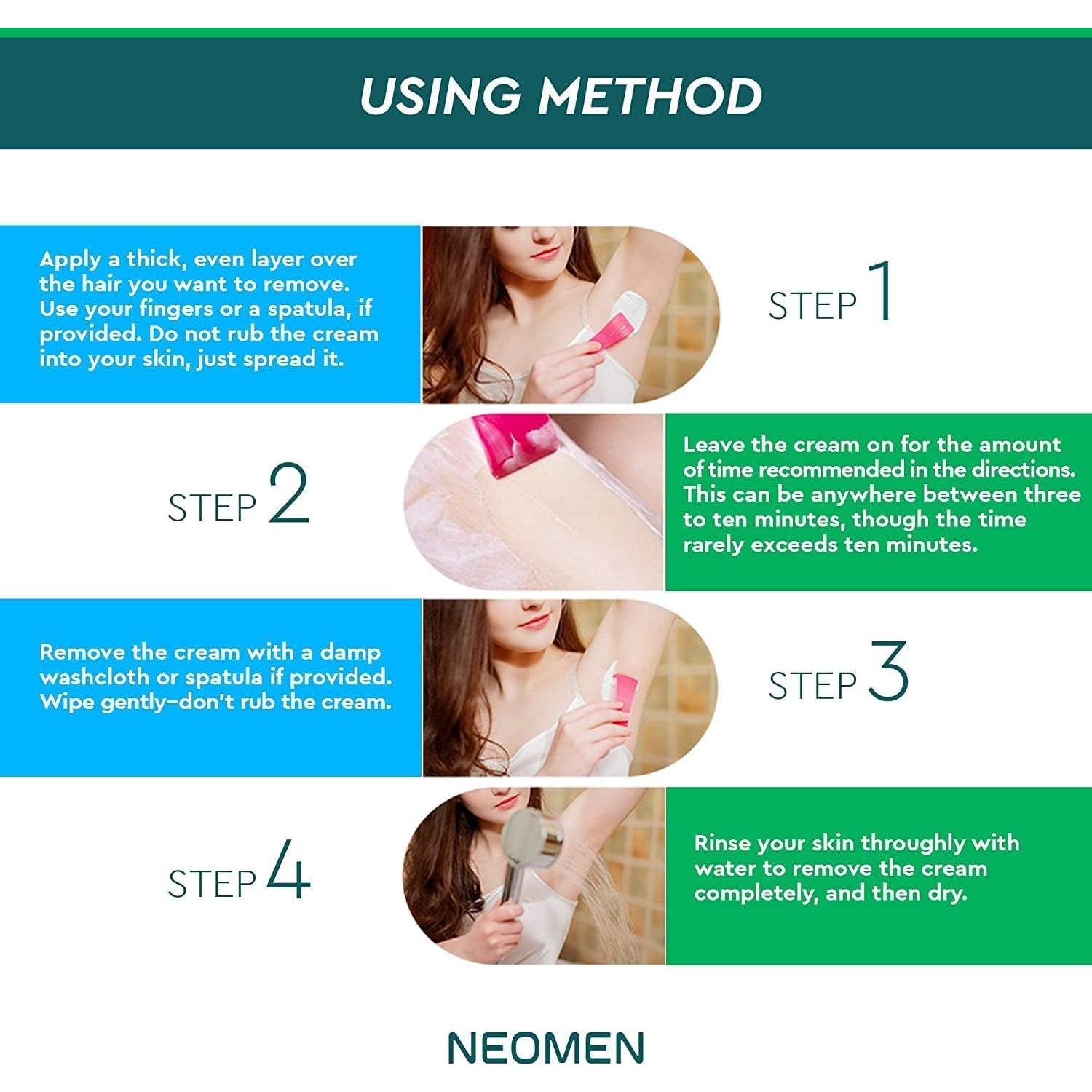 USING METHOD

Apply a thick, even layer over the hair you want to remove. Use your fingers or a spatula, if provided. Do not rub the cream into your skin, just spread it.

STEP 1

STEP 2

Leave the cream on for the amount of time recommended in the directions. This can be anywhere between three to ten minutes, though the time rarely exceeds ten minutes.

Remove the cream with a damp washcloth or spatula if provided. Wipe gently–don't rub the cream.

STEP 3

STEP 4

Rinse your skin throughly with water to remove the cream completely, and then dry.

NEOMEN