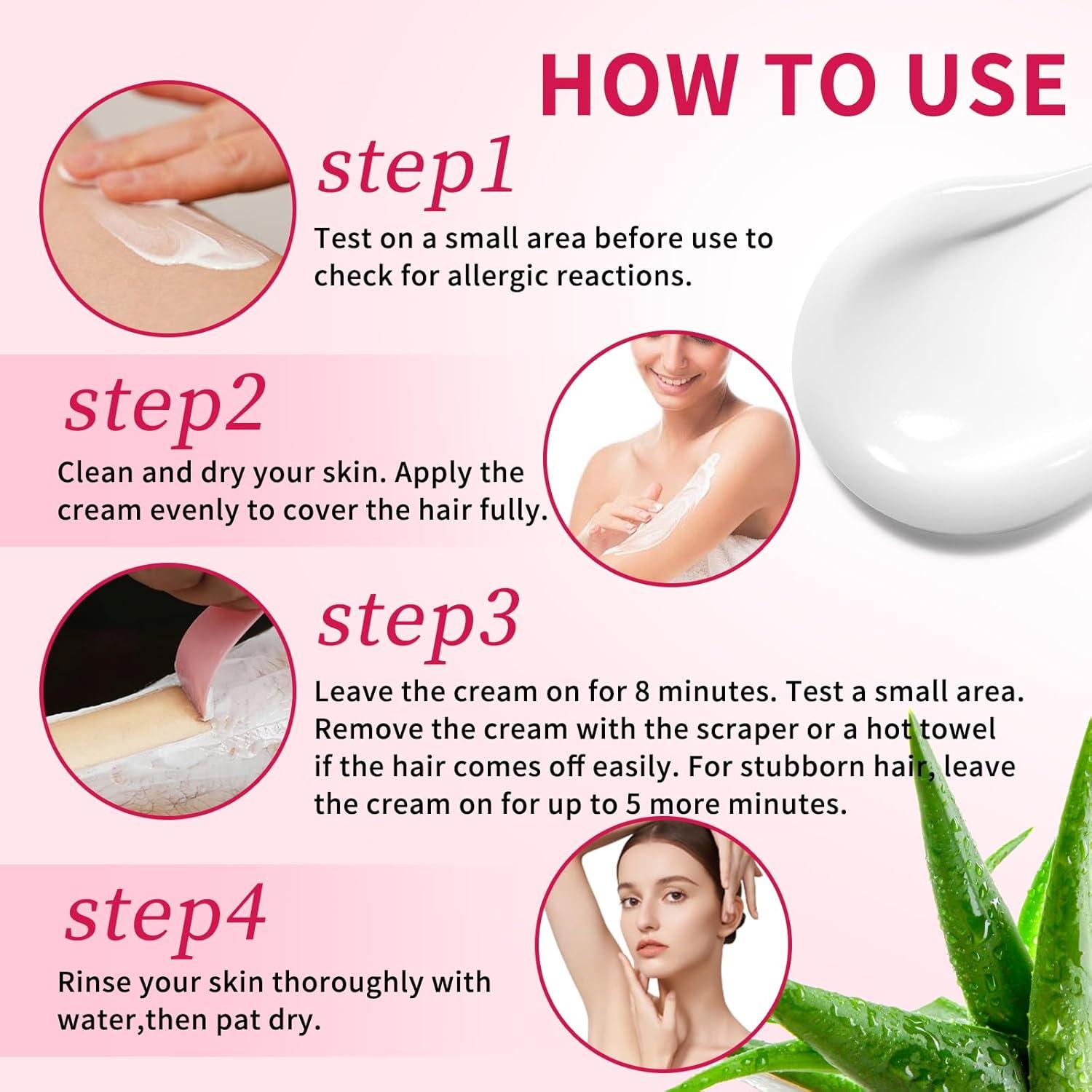 HOW TO USE

step1

Test on a small area before use to check for allergic reactions.

step2

Clean and dry your skin. Apply the cream evenly to cover the hair fully.

step3

Leave the cream on for 8 minutes. Test a small area. Remove the cream with the scraper or a hot towel if the hair comes off easily. For stubborn hair, leave the cream on for up to 5 more minutes.

step4

Rinse your skin thoroughly with water,then pat dry.