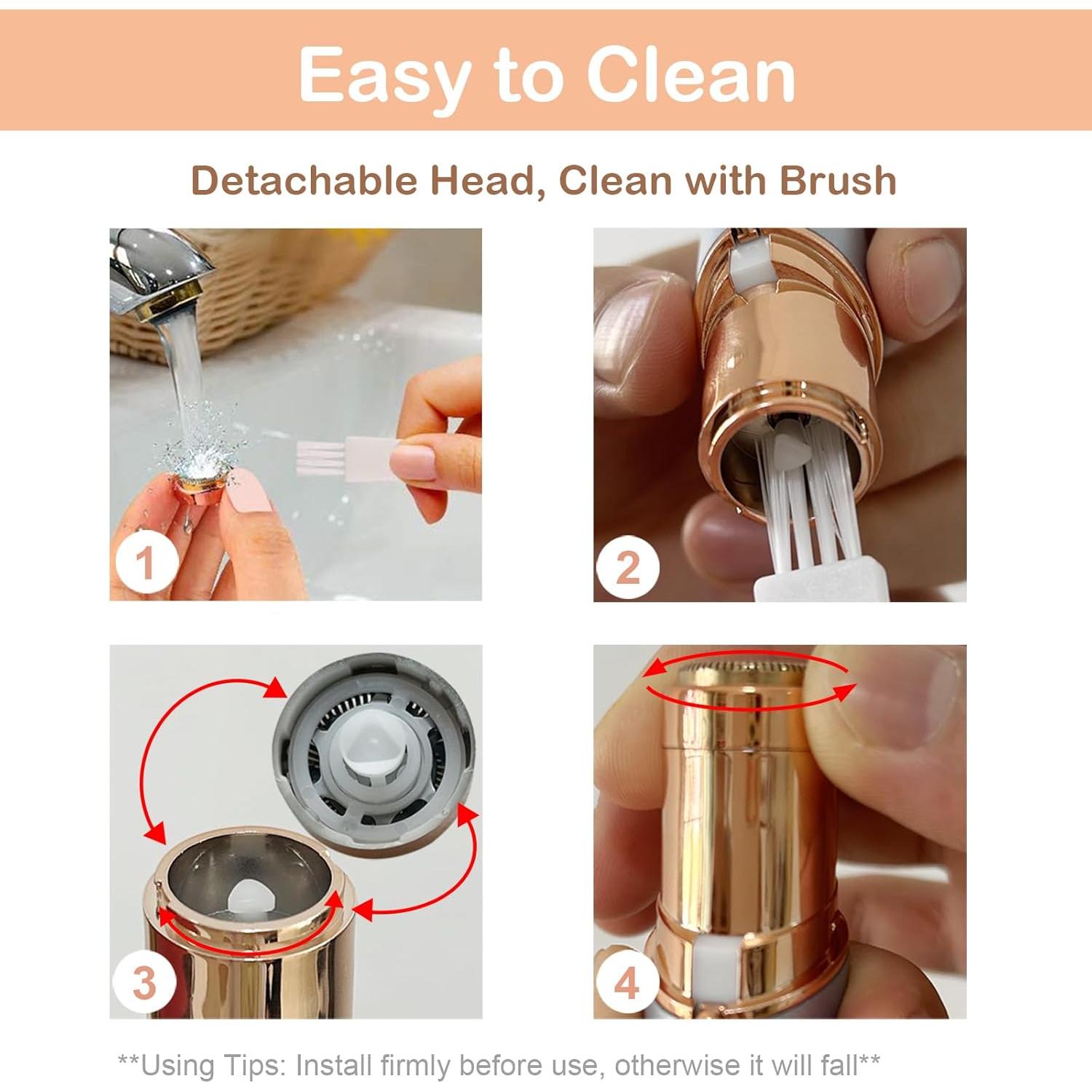 Easy to Clean

Detachable Head, Clean with Brush

1

2

3

4

**Using Tips: Install firmly before use, otherwise it will fall**