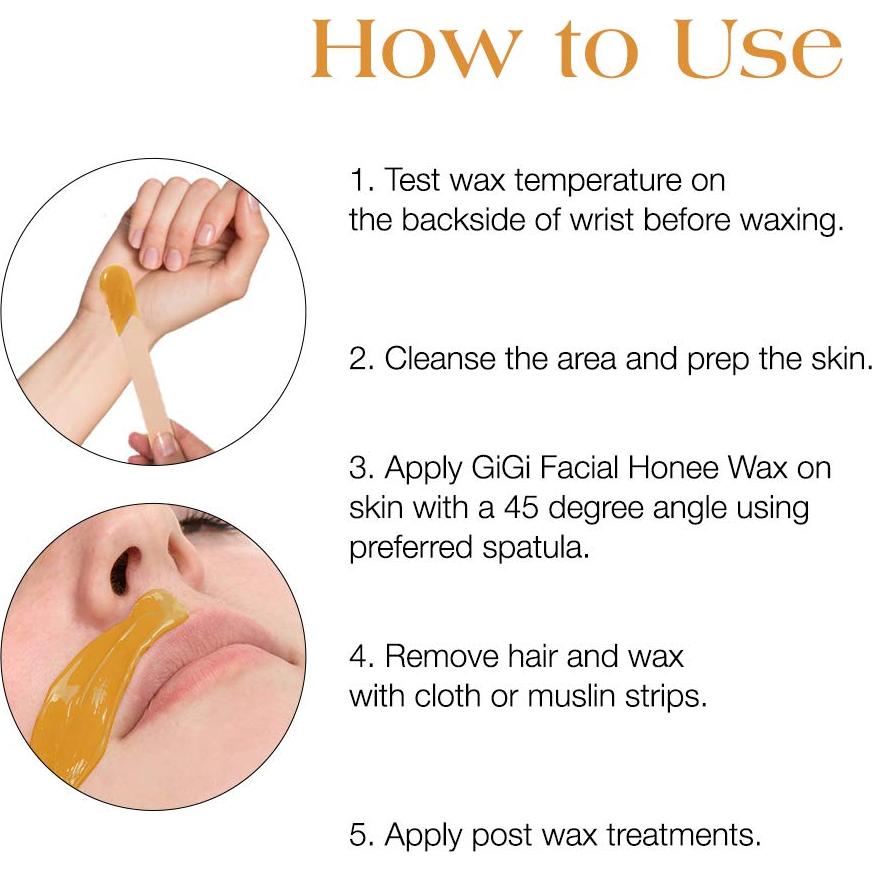 How to Use

1. Test wax temperature on the backside of wrist before waxing.

2. Cleanse the area and prep the skin.

3. Apply GiGi Facial Honee Wax on skin with a 45 degree angle using preferred spatula.

4. Remove hair and wax with cloth or muslin strips.

5. Apply post wax treatments.