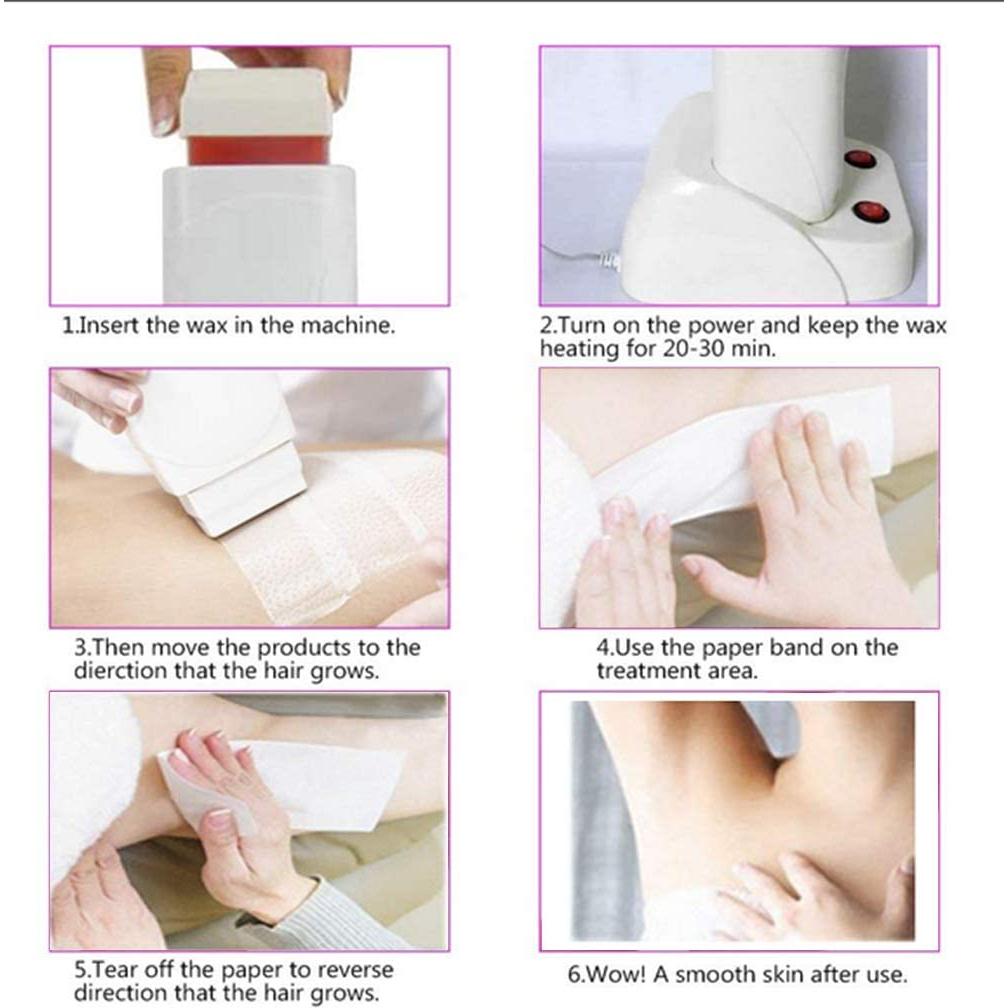 1.Insert the wax in the machine.

2.Turn on the power and keep the wax heating for 20-30 min.

3.Then move the products to the dierction that the hair grows.

4.Use the paper band on the treatment area.

5.Tear off the paper to reverse direction that the hair grows.

6.Wow! A smooth skin after use.