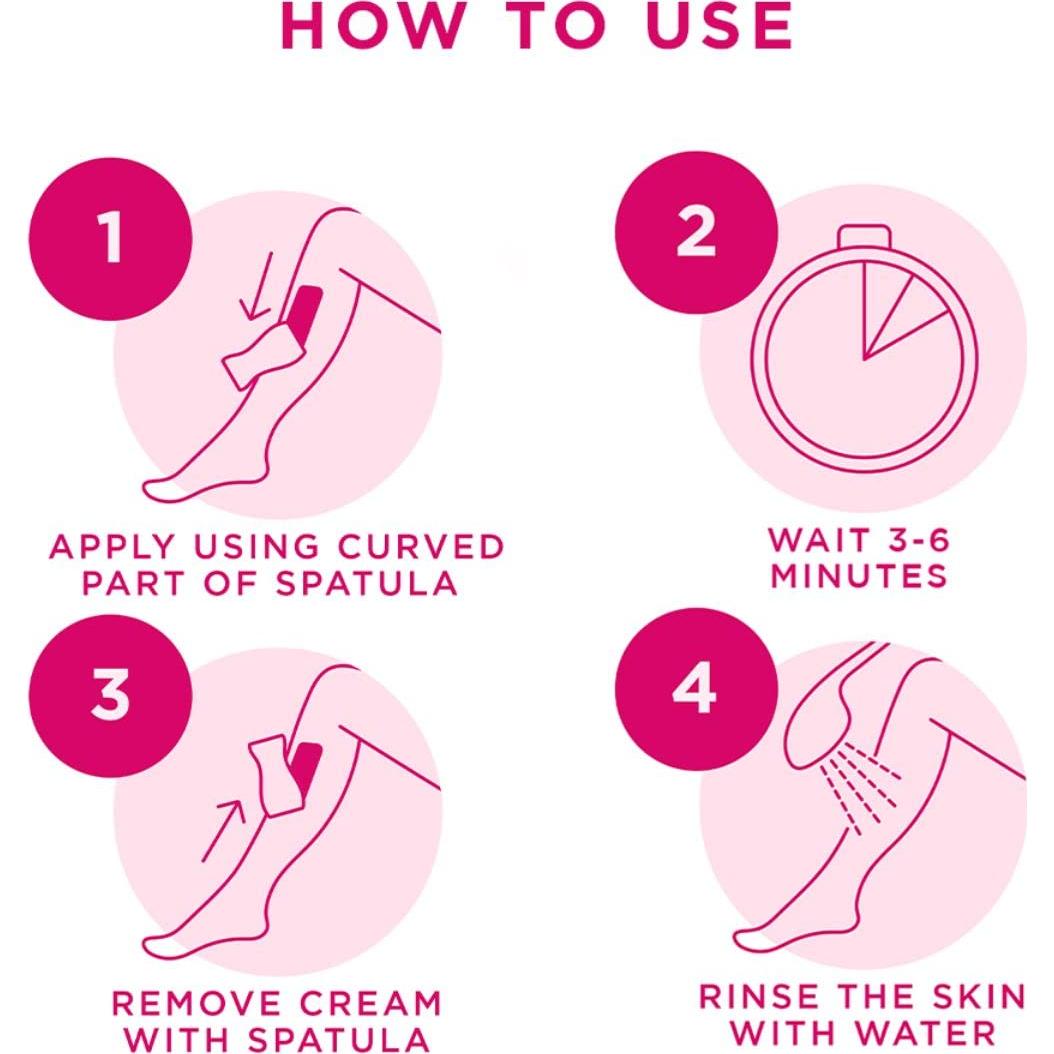 HOW TO USE

1

APPLY USING CURVED PART OF SPATULA

2

WAIT 3-6 MINUTES

3

REMOVE CREAM WITH SPATULA

4

RINSE THE SKIN WITH WATER