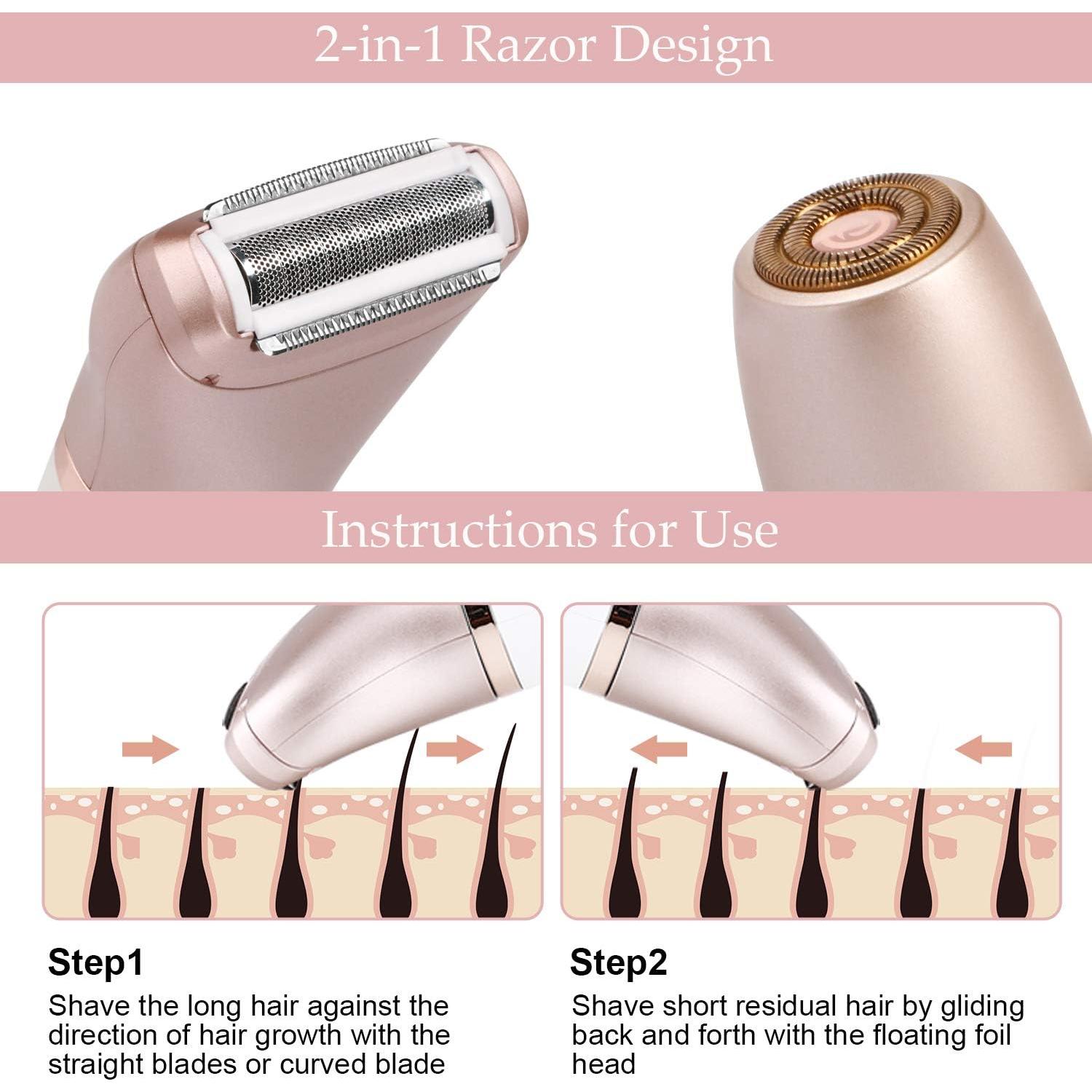 2-in-1 Razor Design

Instructions for Use

Step1
Shave the long hair against the direction of hair growth with the straight blades or curved blade

Step2
Shave short residual hair by gliding back and forth with the floating foil head