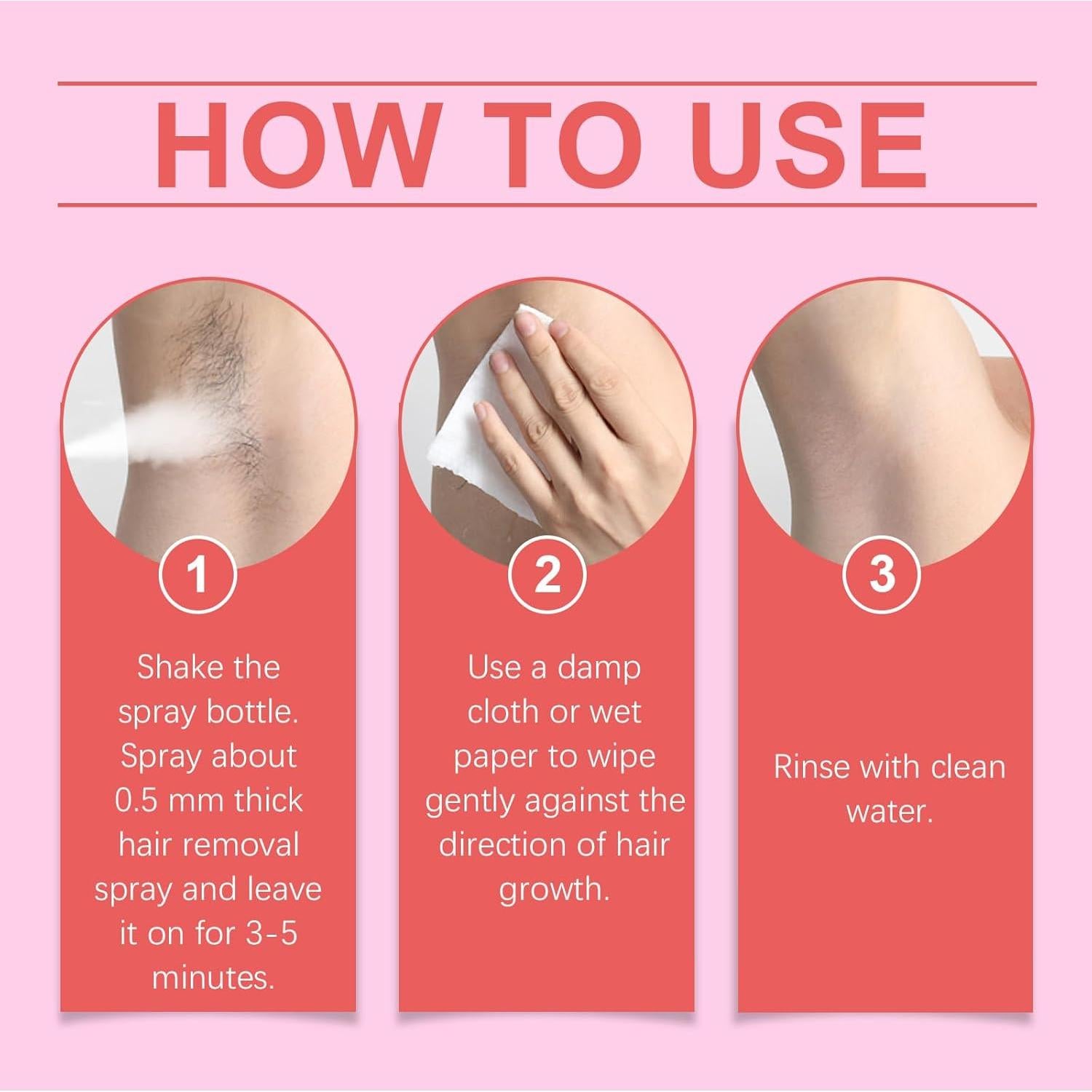 HOW TO USE

1

Shake the spray bottle. Spray about 0.5 mm thick hair removal spray and leave it on for 3-5 minutes.

2

Use a damp cloth or wet paper to wipe gently against the direction of hair growth.

3

Rinse with clean water.