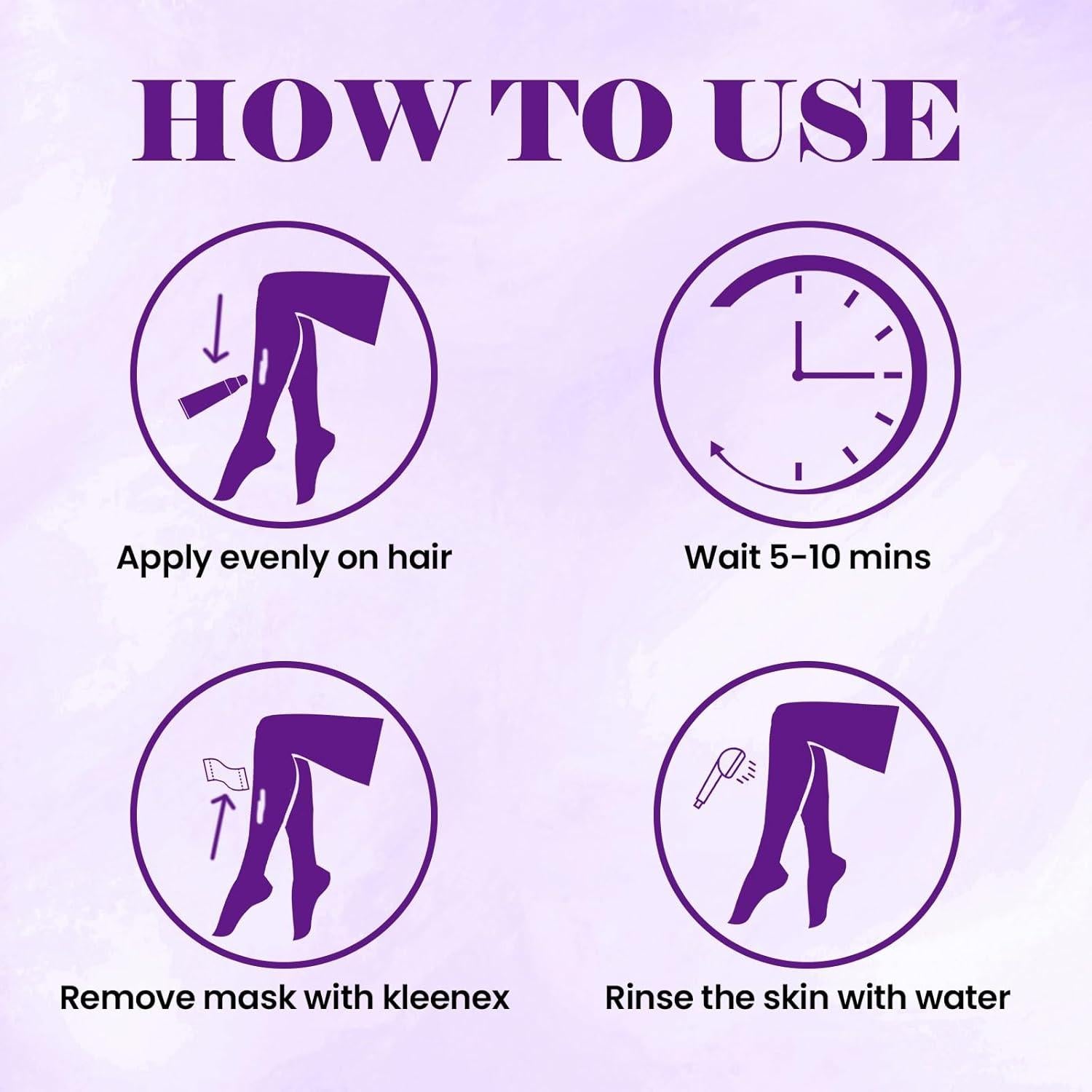 HOW TO USE

Apply evenly on hair

Wait 5-10 mins

Remove mask with kleenex

Rinse the skin with water