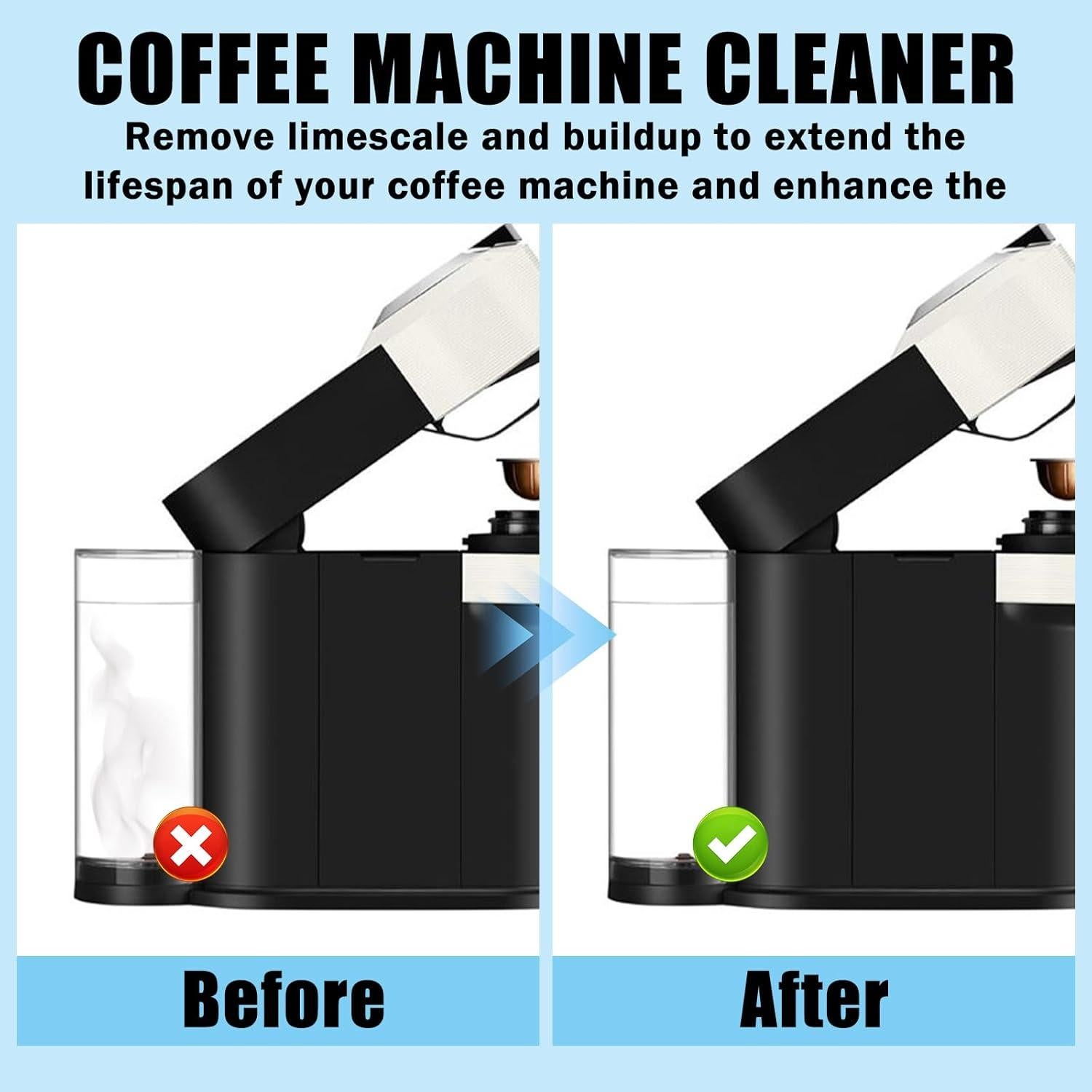 COFFEE MACHINE CLEANER

Remove limescale and buildup to extend the lifespan of your coffee machine and enhance the

Before

After