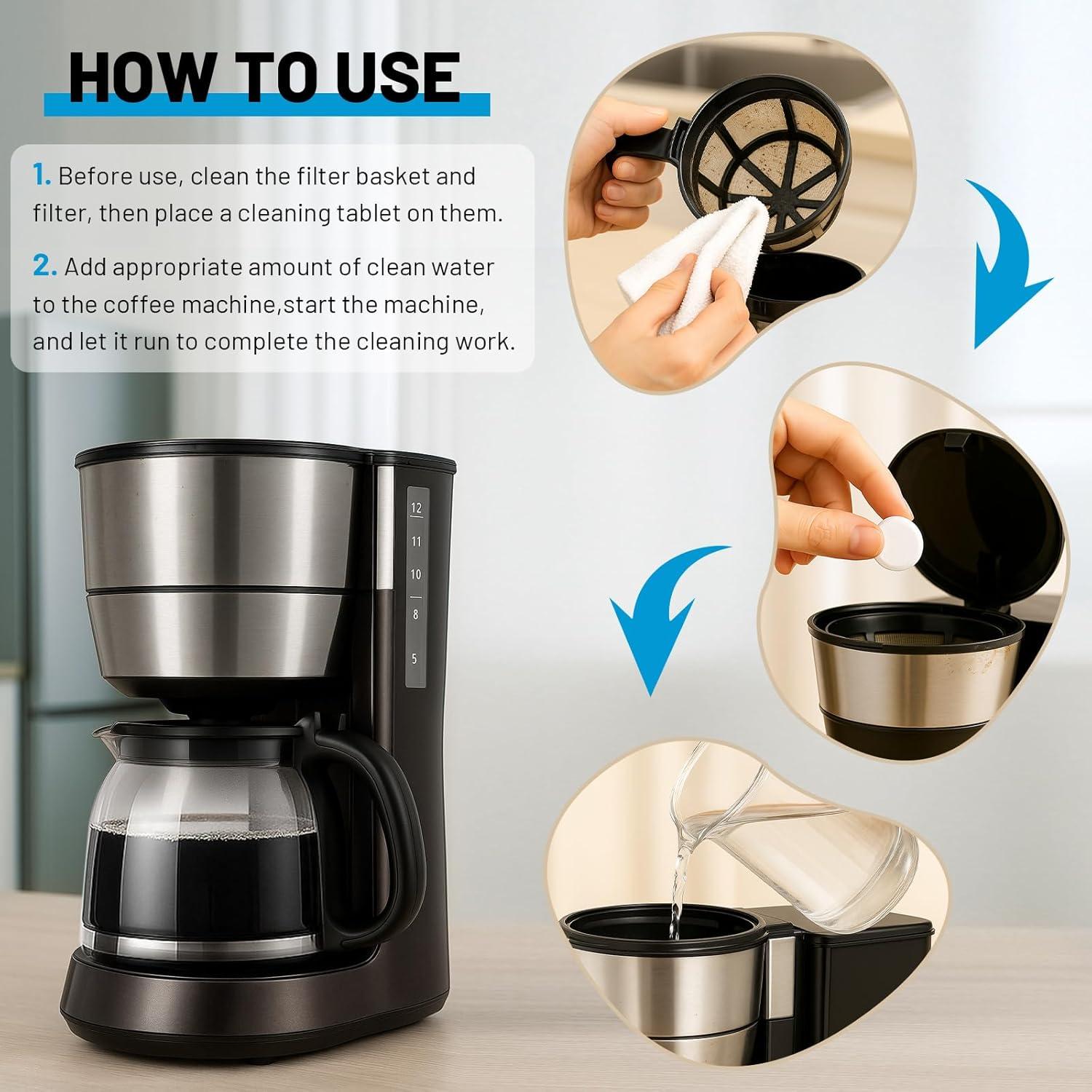 HOW TO USE

1. Before use, clean the filter basket and filter, then place a cleaning tablet on them.

2. Add appropriate amount of clean water to the coffee machine,start the machine, and let it run to complete the cleaning work.

12
11
10
8
5