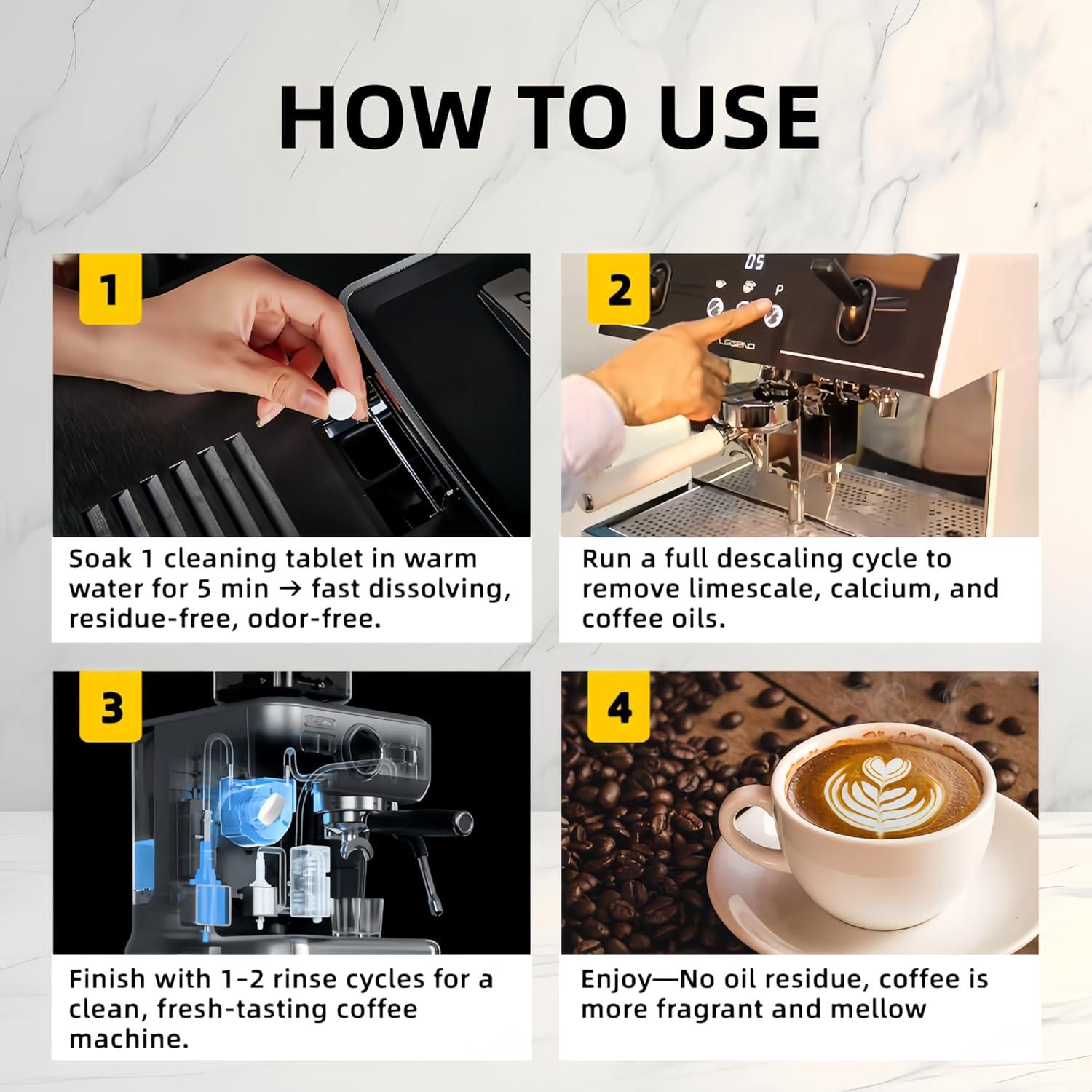 HOW TO USE

1

Soak 1 cleaning tablet in warm water for 5 min → fast dissolving, residue-free, odor-free.

2

05

P

LEGEND

Run a full descaling cycle to remove limescale, calcium, and coffee oils.

3

Finish with 1-2 rinse cycles for a clean, fresh-tasting coffee machine.

4

Enjoy—No oil residue, coffee is more fragrant and mellow