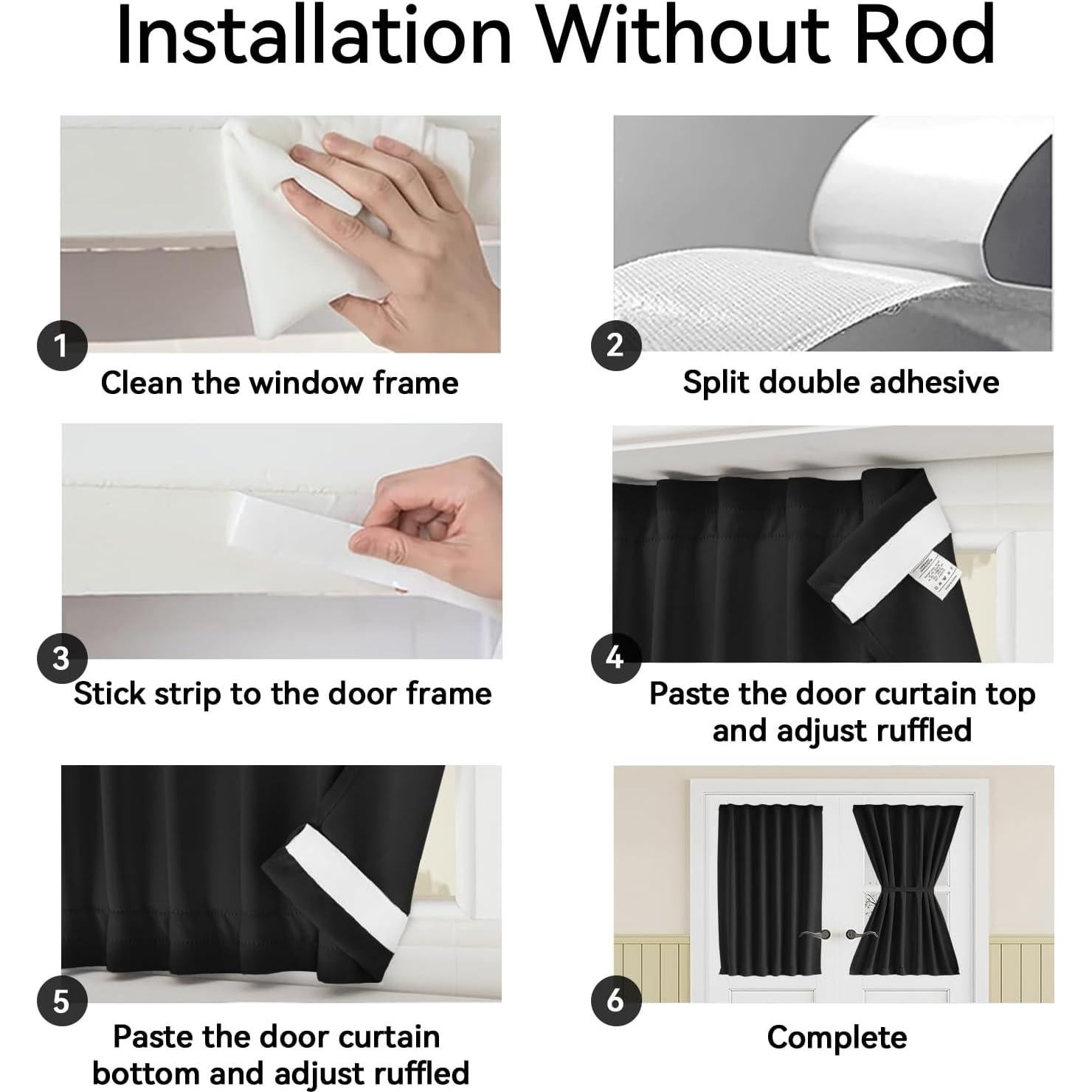 Installation Without Rod

1
Clean the window frame

2
Split double adhesive

3
Stick strip to the door frame

4
Paste the door curtain top and adjust ruffled

5
Paste the door curtain bottom and adjust ruffled

6
Complete