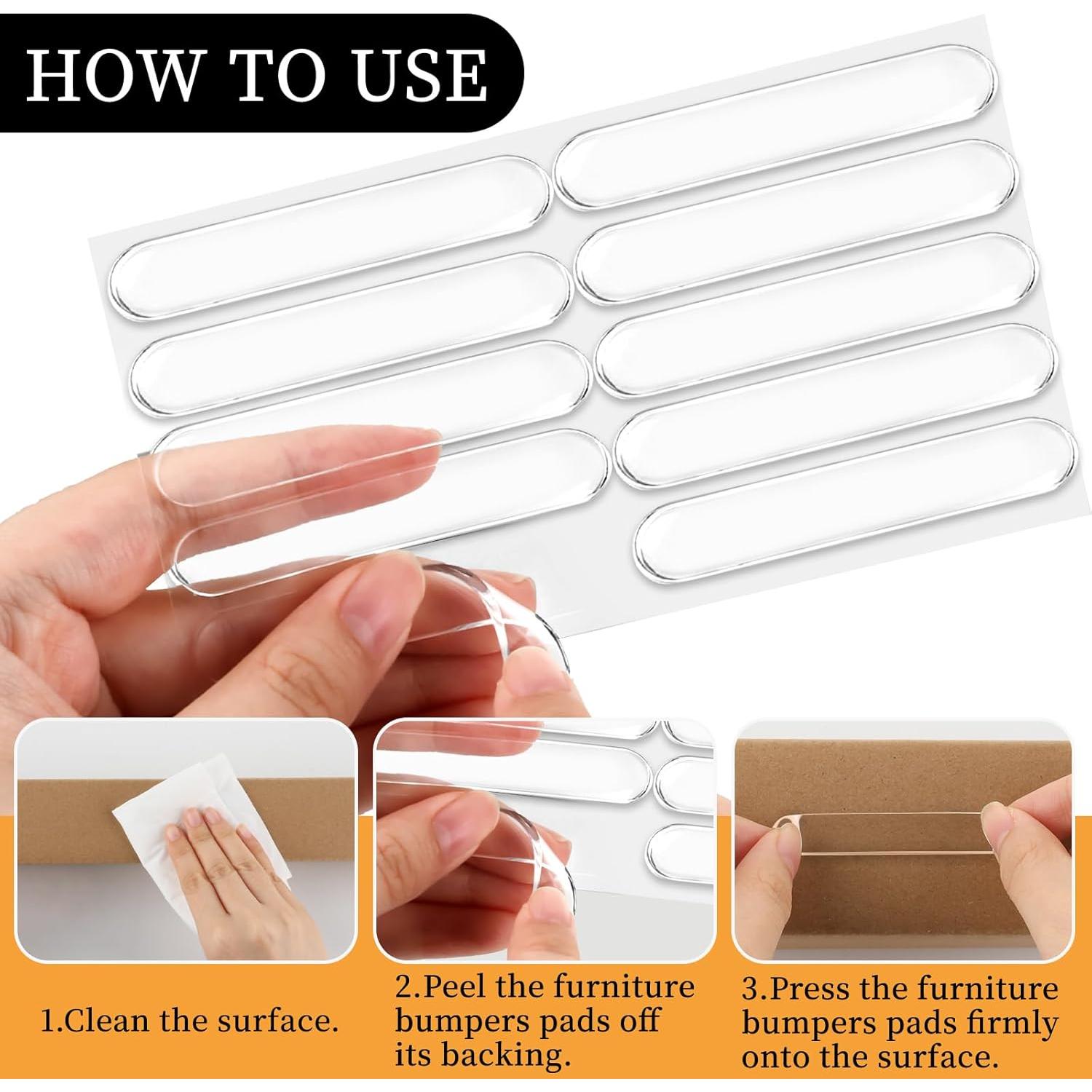 HOW TO USE

1.Clean the surface.

2.Peel the furniture bumpers pads off its backing.

3.Press the furniture bumpers pads firmly onto the surface.