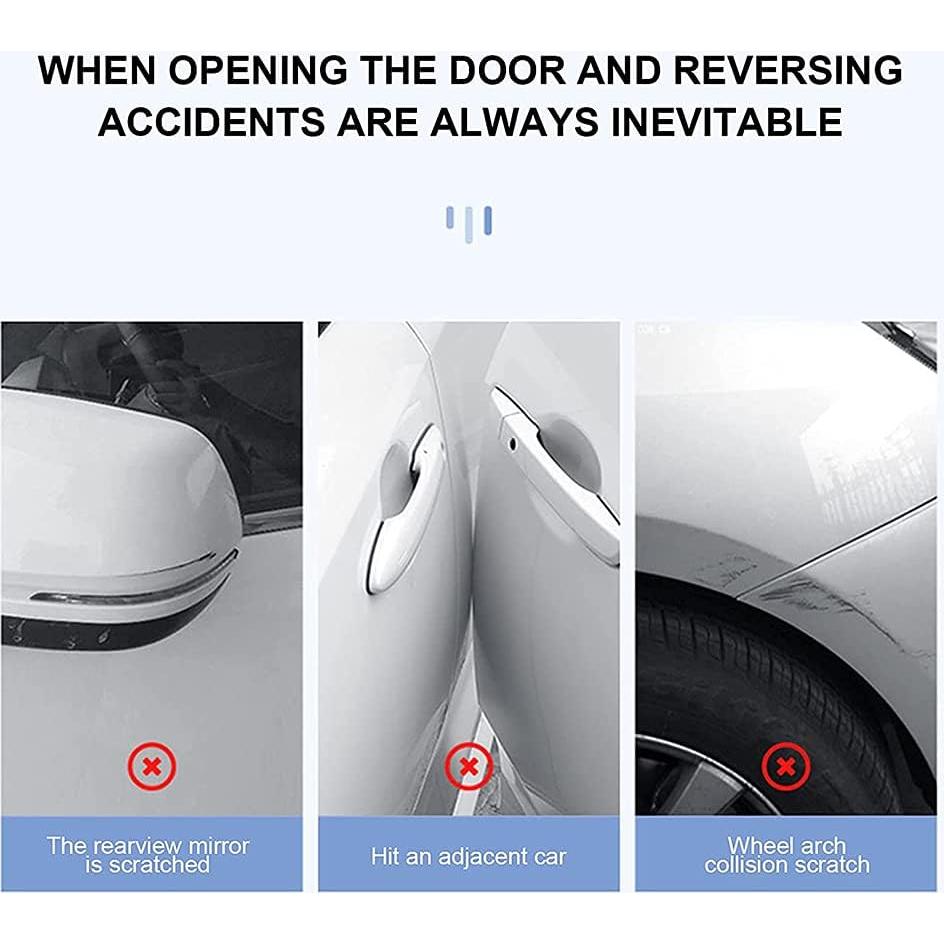 WHEN OPENING THE DOOR AND REVERSING ACCIDENTS ARE ALWAYS INEVITABLE

The rearview mirror is scratched

Hit an adjacent car

Wheel arch collision scratch