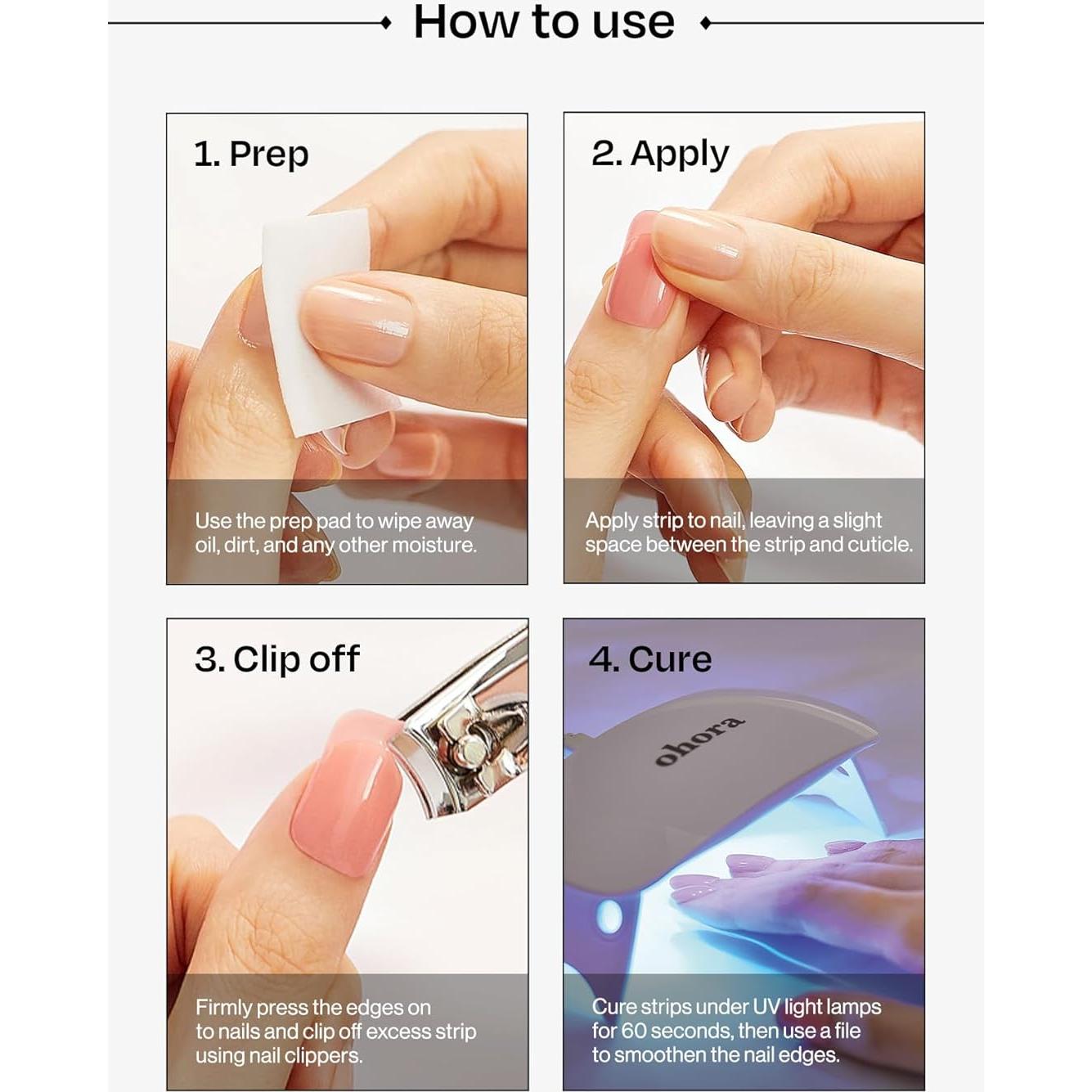 How to use

1. Prep

Use the prep pad to wipe away oil, dirt, and any other moisture.

2. Apply

Apply strip to nail, leaving a slight space between the strip and cuticle.

3. Clip off

Firmly press the edges on to nails and clip off excess strip using nail clippers.

4. Cure

ohora

Cure strips under UV light lamps for 60 seconds, then use a file to smoothen the nail edges.