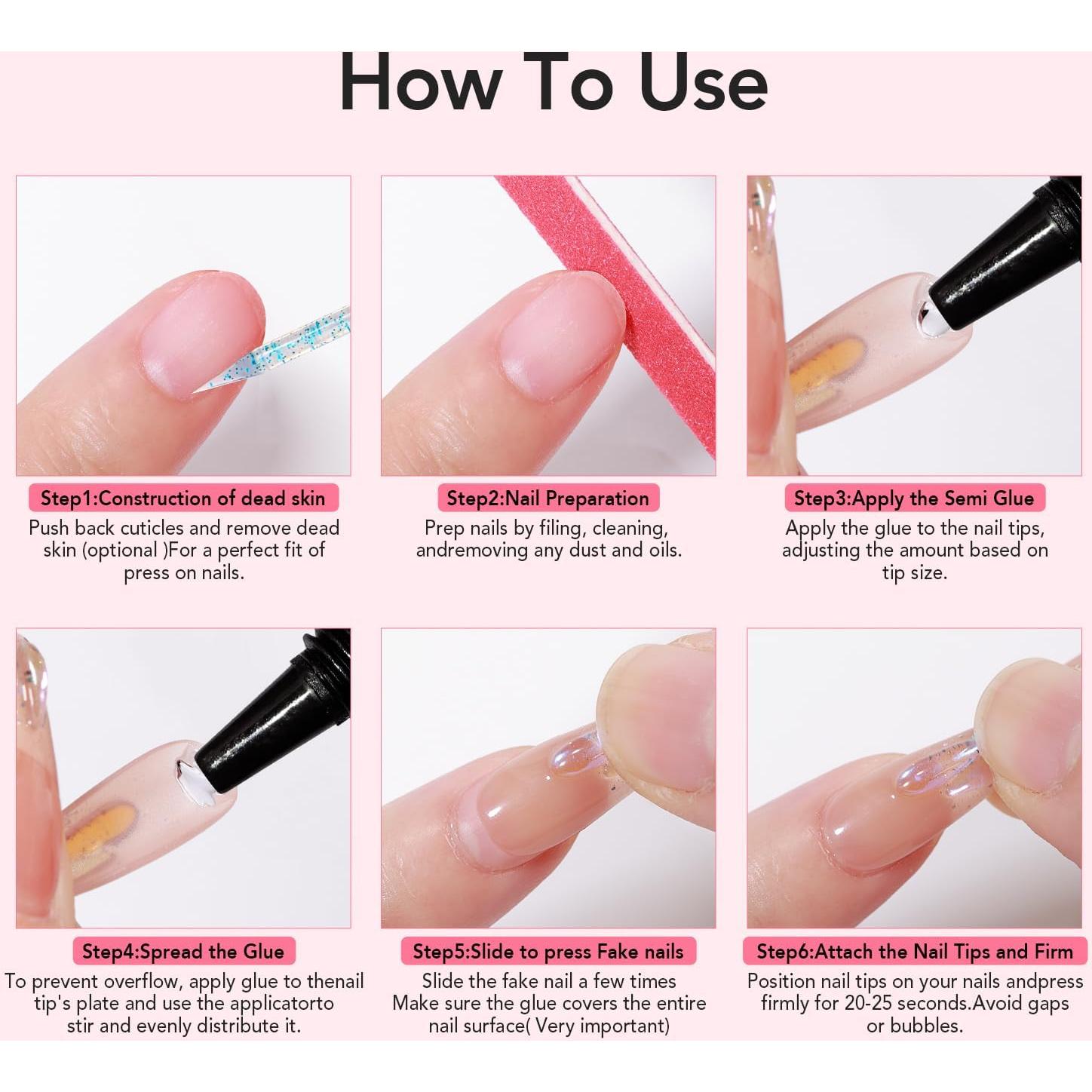 How To Use

Step1:Construction of dead skin
Push back cuticles and remove dead skin (optional )For a perfect fit of press on nails.

Step2:Nail Preparation
Prep nails by filing, cleaning, andremoving any dust and oils.

Step3:Apply the Semi Glue
Apply the glue to the nail tips, adjusting the amount based on tip size.

Step4:Spread the Glue
To prevent overflow, apply glue to thenail tip's plate and use the applicatorto stir and evenly distribute it.

Step5:Slide to press Fake nails
Slide the fake nail a few times
Make sure the glue covers the entire nail surface( Very important)

Step6:Attach the Nail Tips and Firm
Position nail tips on your nails andpress firmly for 20-25 seconds.Avoid gaps or bubbles.