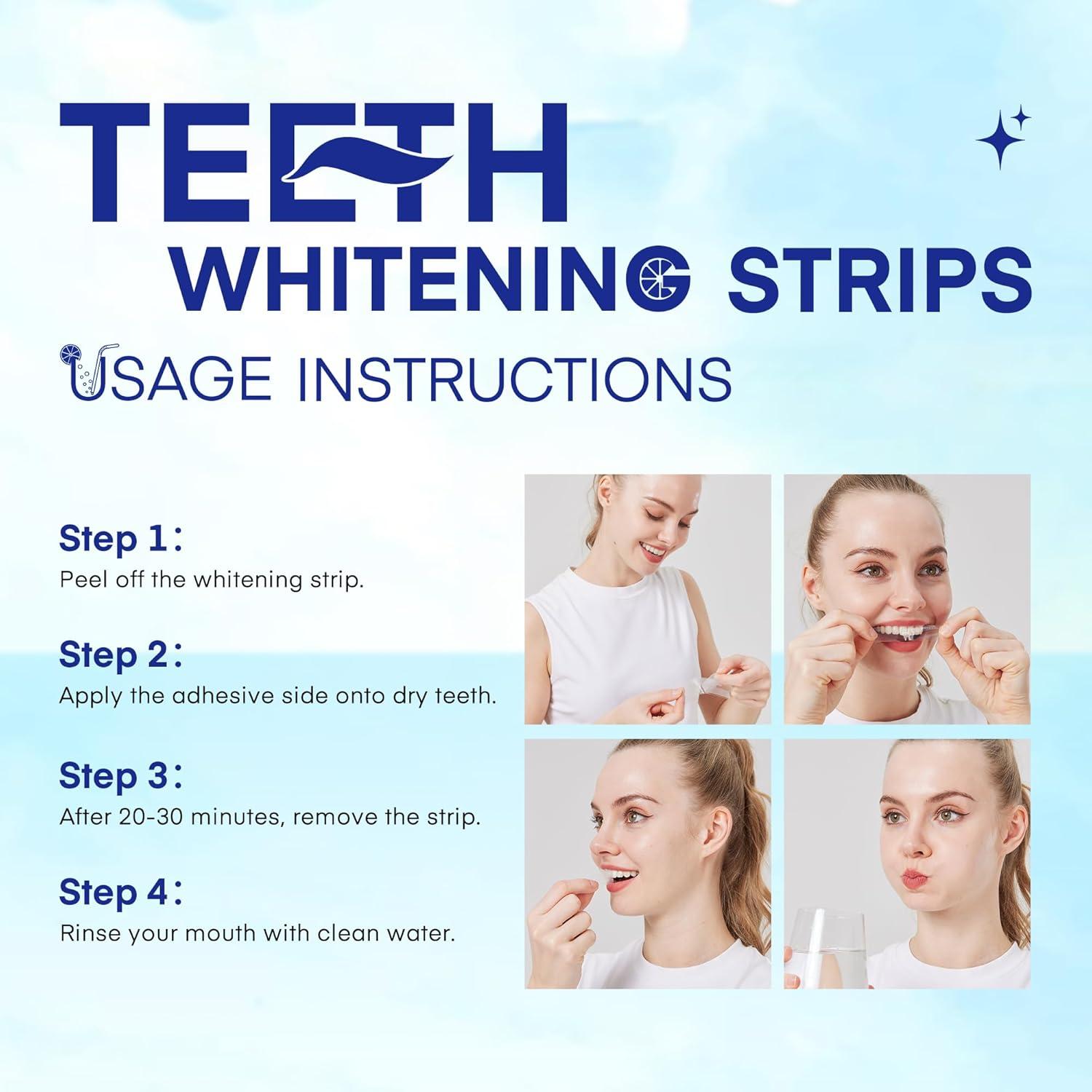 TEETH
WHITENING STRIPS

USAGE INSTRUCTIONS

Step 1：
Peel off the whitening strip.

Step 2：
Apply the adhesive side onto dry teeth.

Step 3：
After 20-30 minutes, remove the strip.

Step 4：
Rinse your mouth with clean water.