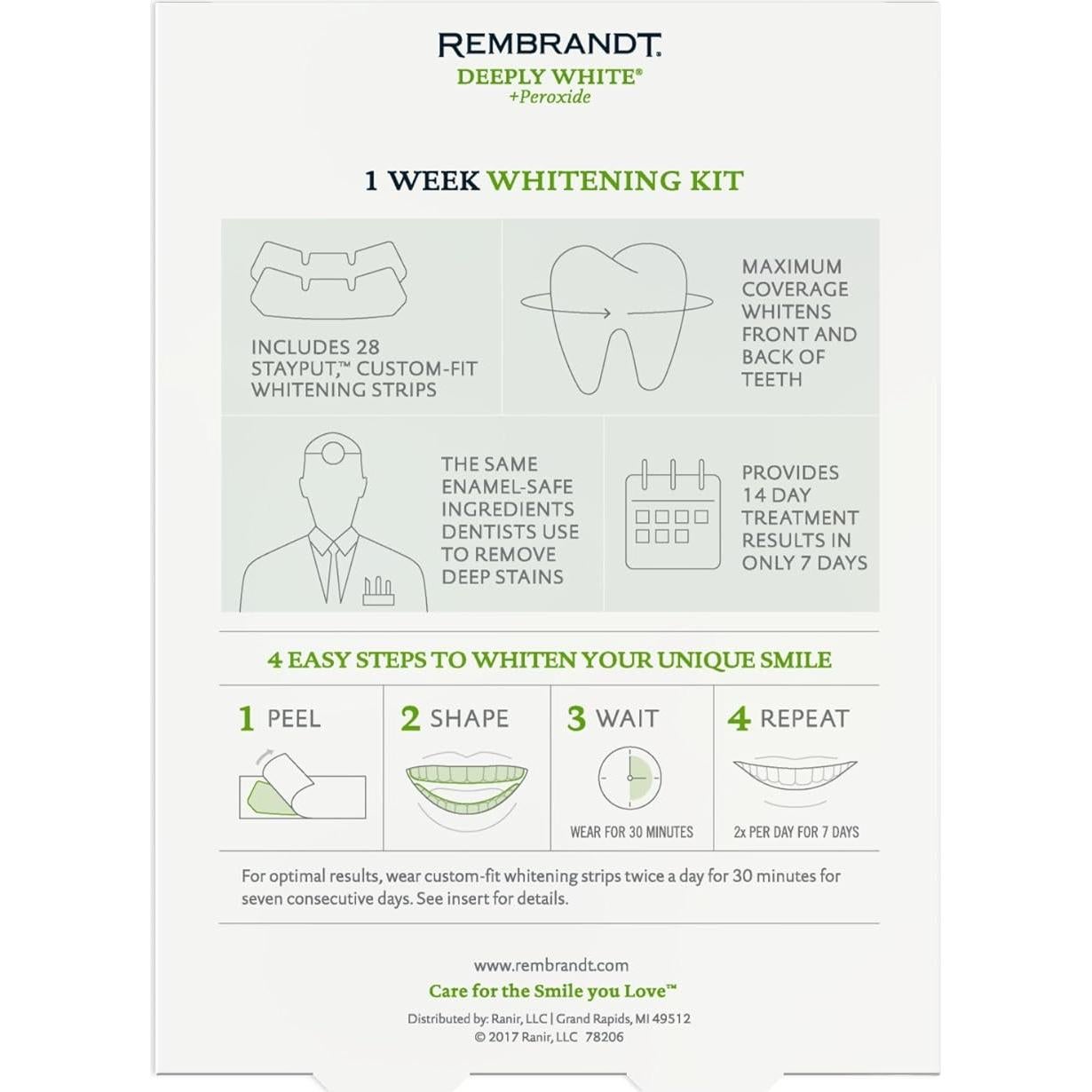 REMBRANDT.
DEEPLY WHITE®
+Peroxide

1 WEEK WHITENING KIT

INCLUDES 28 STAYPUT,™ CUSTOM-FIT WHITENING STRIPS

MAXIMUM COVERAGE WHITENS FRONT AND BACK OF TEETH

THE SAME ENAMEL-SAFE INGREDIENTS DENTISTS USE TO REMOVE DEEP STAINS

PROVIDES 14 DAY TREATMENT RESULTS IN ONLY 7 DAYS

4 EASY STEPS TO WHITEN YOUR UNIQUE SMILE

1 PEEL

2 SHAPE

3 WAIT
WEAR FOR 30 MINUTES

4 REPEAT
2x PER DAY FOR 7 DAYS

For optimal results, wear custom-fit whitening strips twice a day for 30 minutes for seven consecutive days. See insert for details.

www.rembrandt.com
Care for the Smile you Love™
Distributed by: Ranir, LLC | Grand Rapids, MI 49512
© 2017 Ranir, LLC 78206