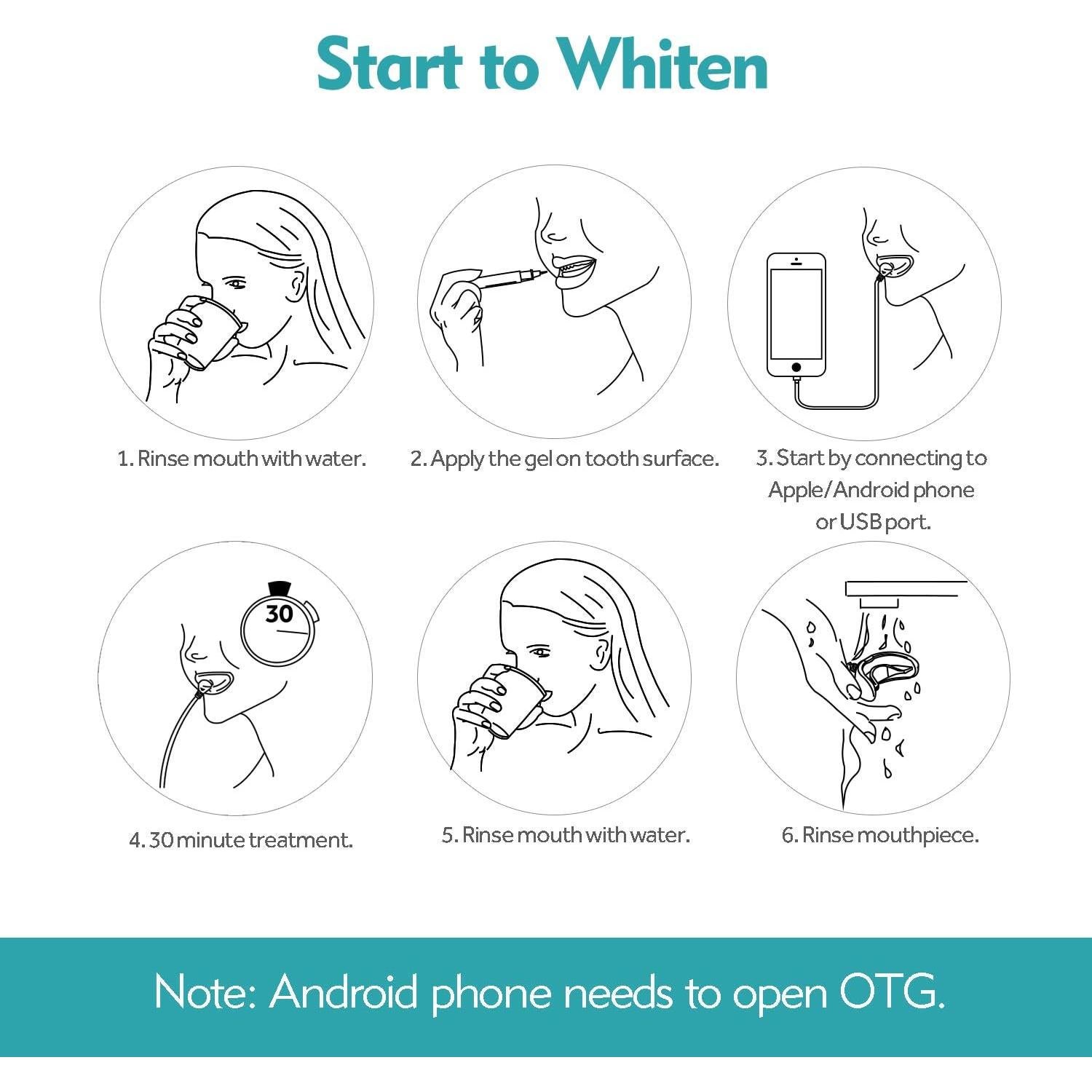 Start to Whiten

1. Rinse mouth with water.

2. Apply the gel on tooth surface.

3. Start by connecting to Apple/Android phone or USB port.

30

4. 30 minute treatment.

5. Rinse mouth with water.

6. Rinse mouthpiece.

Note: Android phone needs to open OTG.