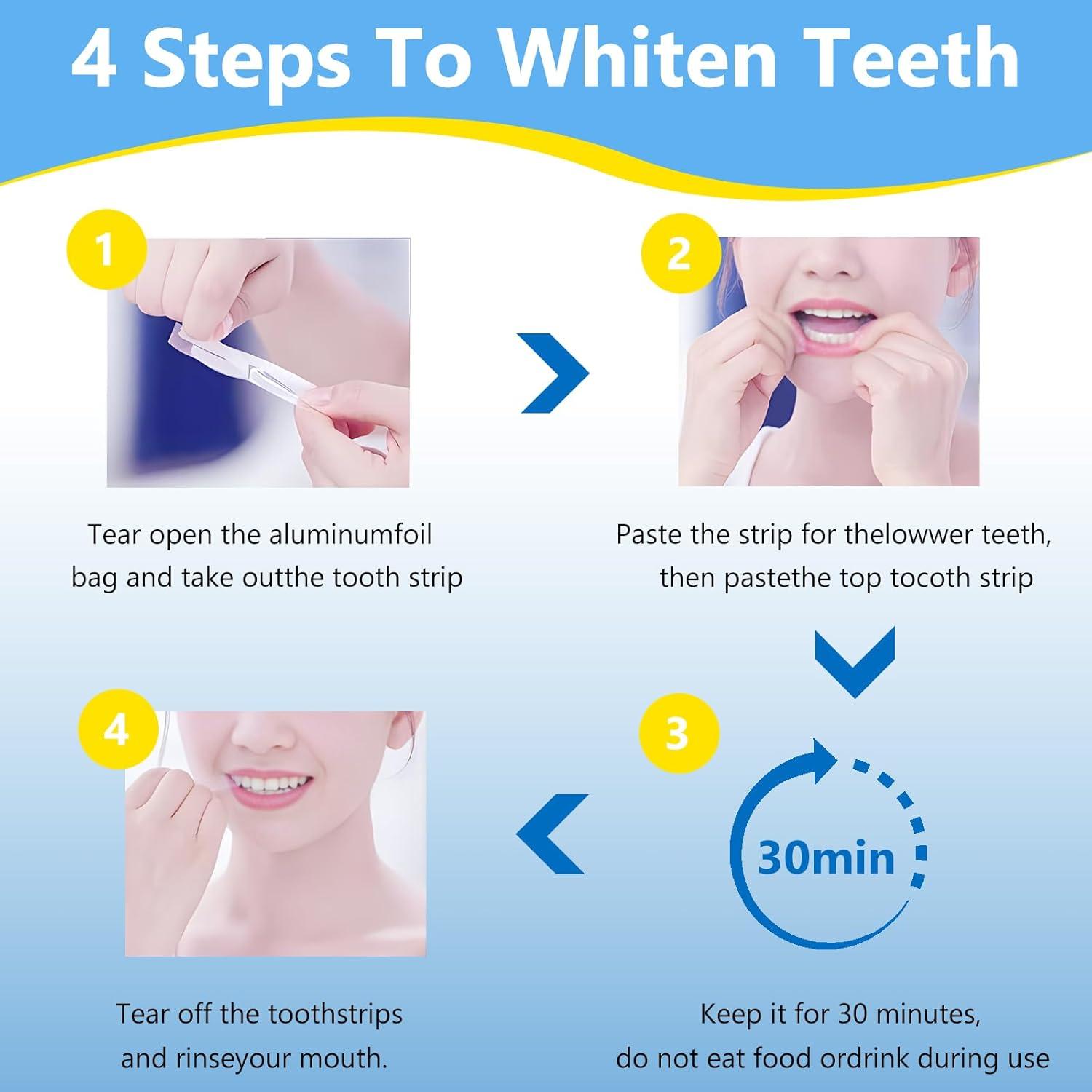 4 Steps To Whiten Teeth

1

Tear open the aluminumfoil bag and take outthe tooth strip

2

Paste the strip for thelowwer teeth, then pastethe top tocoth strip

3

30min

Keep it for 30 minutes, do not eat food ordrink during use

4

Tear off the toothstrips and rinseyour mouth.