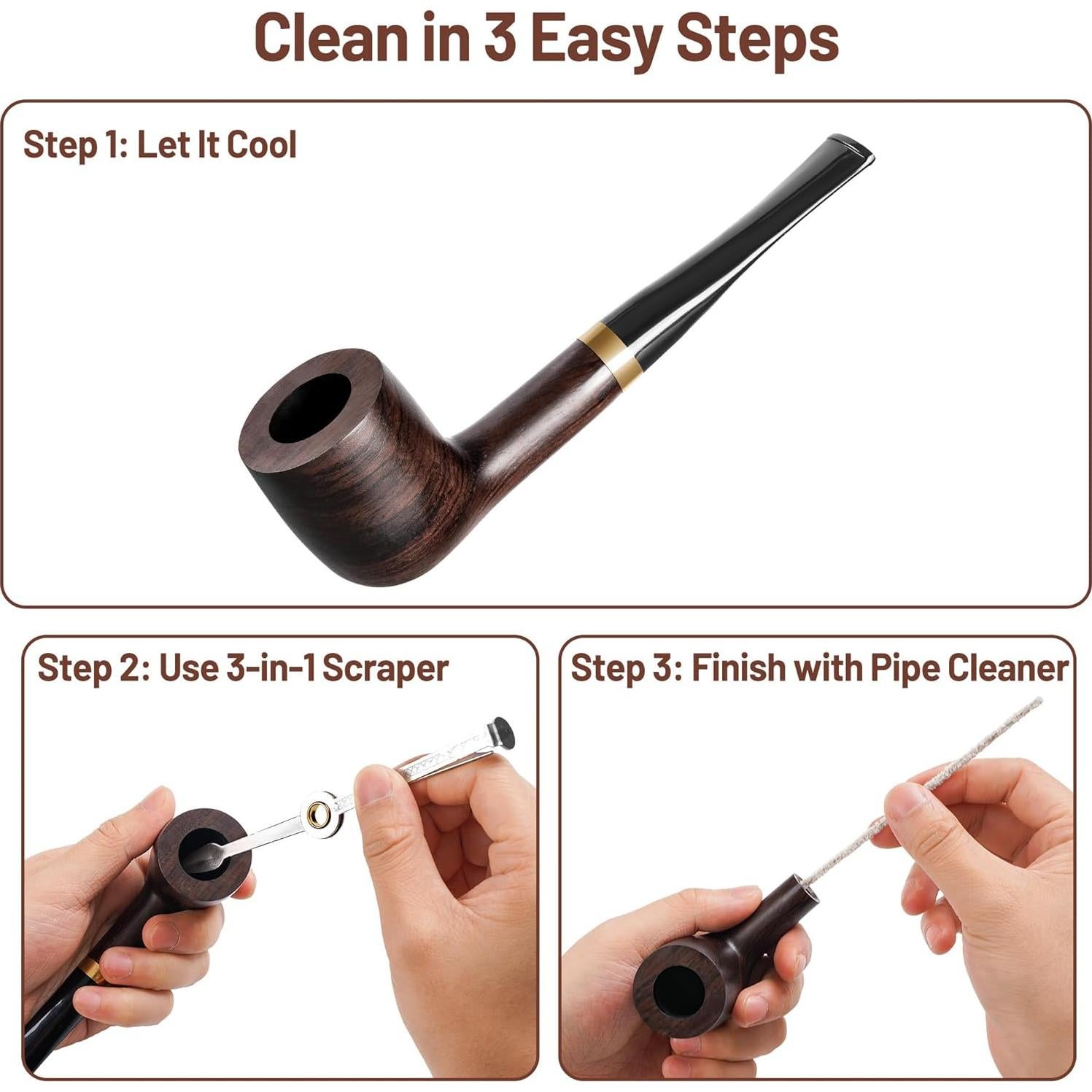 Clean in 3 Easy Steps

Step 1: Let It Cool

Step 2: Use 3-in-1 Scraper

Step 3: Finish with Pipe Cleaner