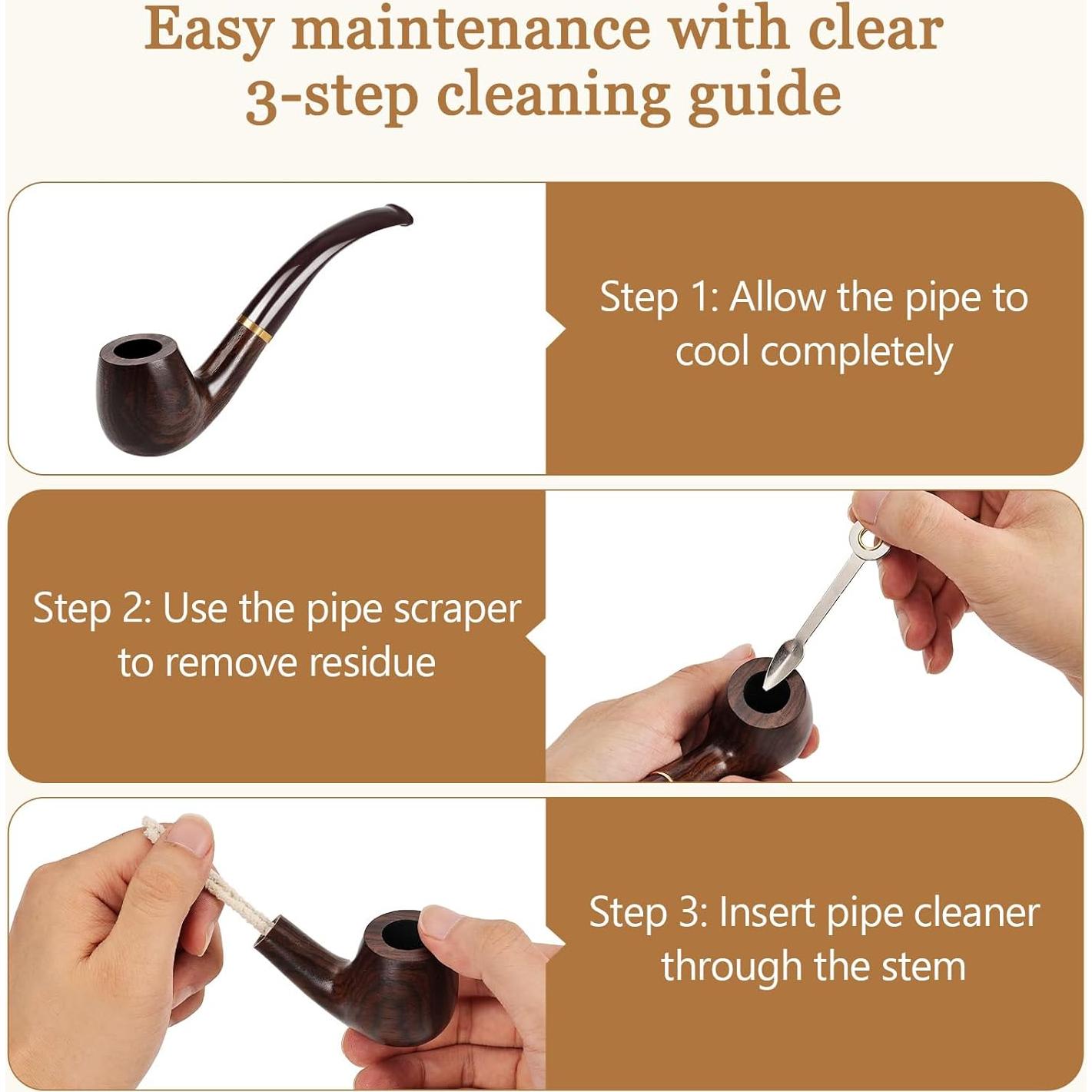 Easy maintenance with clear 3-step cleaning guide

Step 1: Allow the pipe to cool completely

Step 2: Use the pipe scraper to remove residue

Step 3: Insert pipe cleaner through the stem