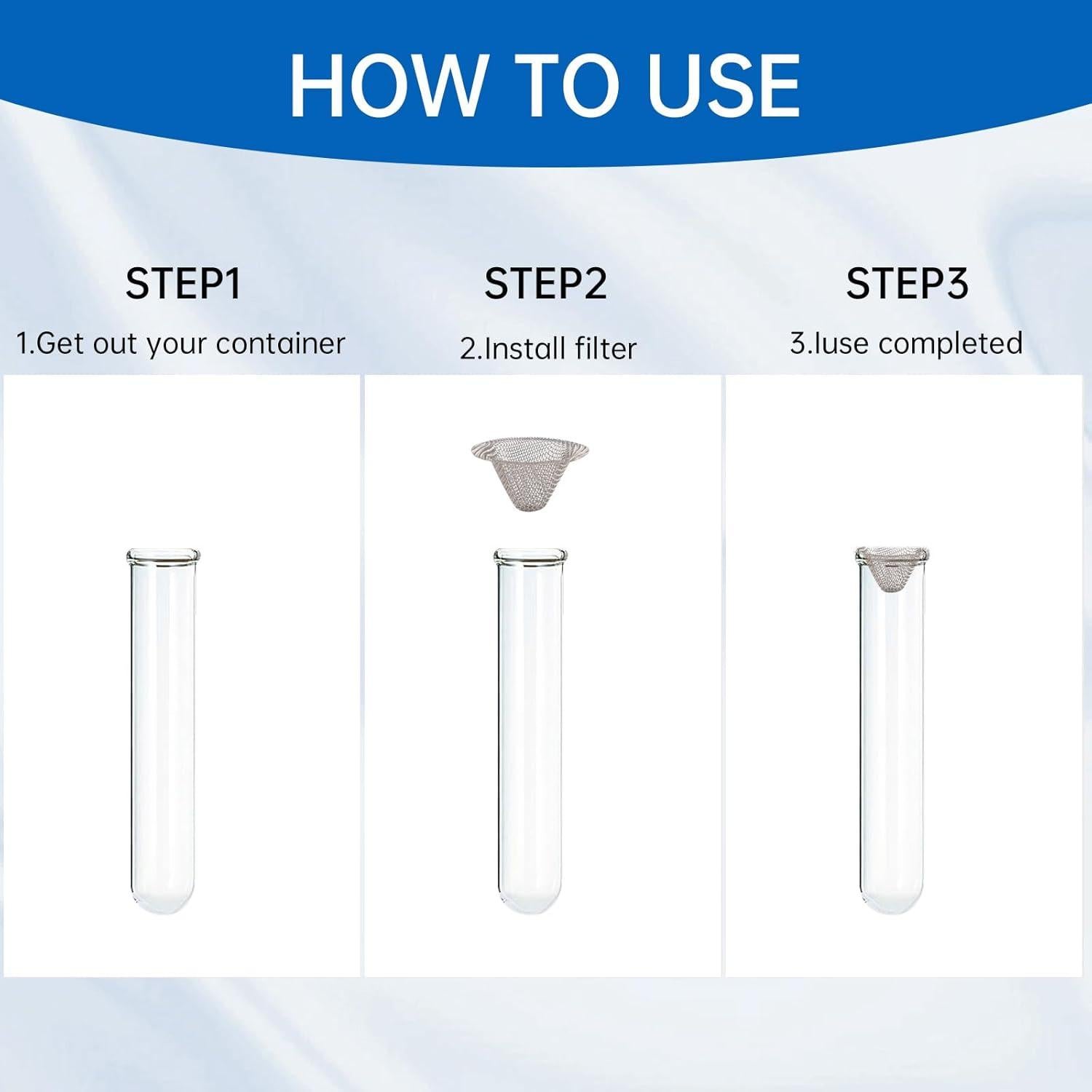 HOW TO USE

STEP1
1.Get out your container

STEP2
2.Install filter

STEP3
3.luse completed