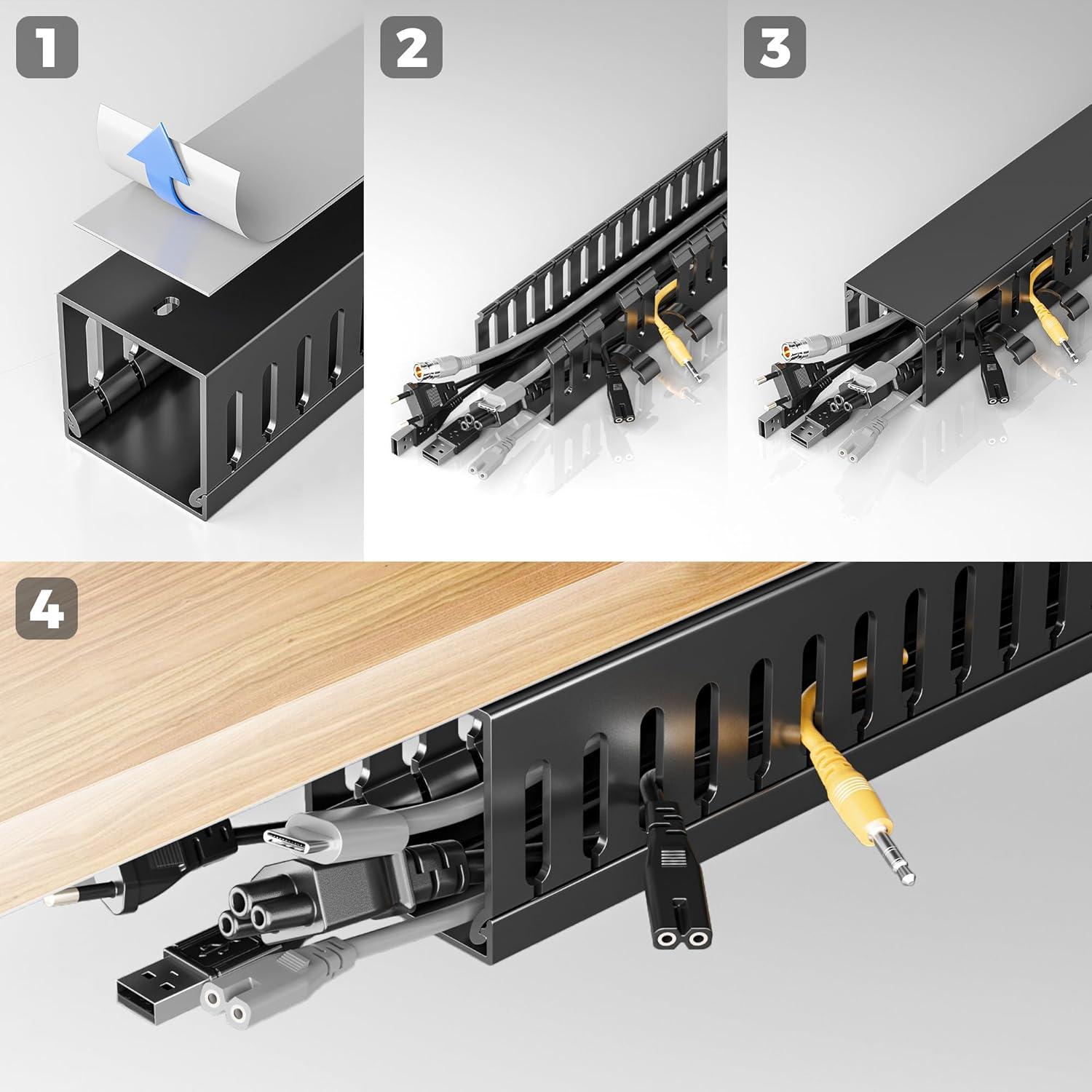 1

2

3

4