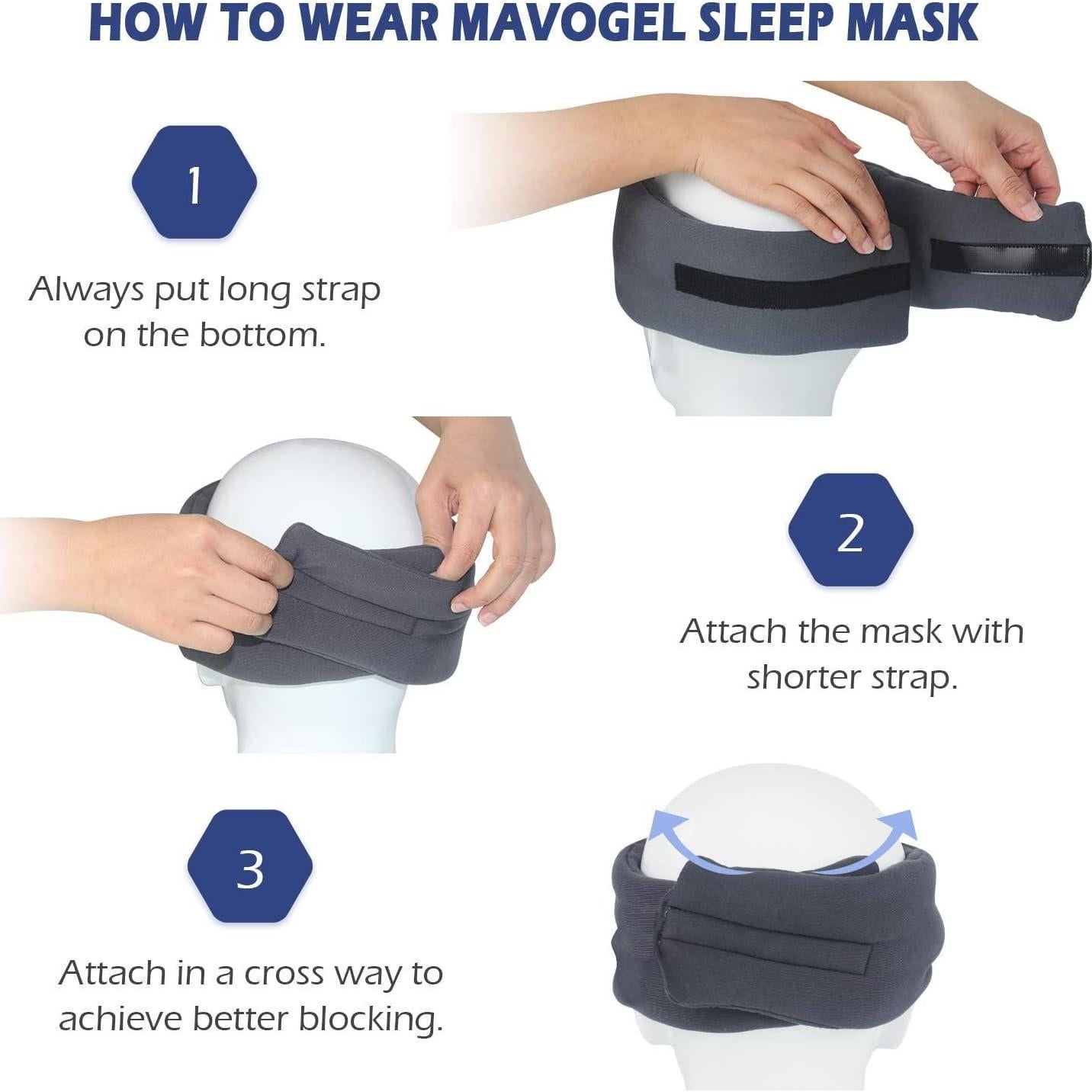 HOW TO WEAR MAVOGEL SLEEP MASK

1

Always put long strap on the bottom.

2

Attach the mask with shorter strap.

3

Attach in a cross way to achieve better blocking.