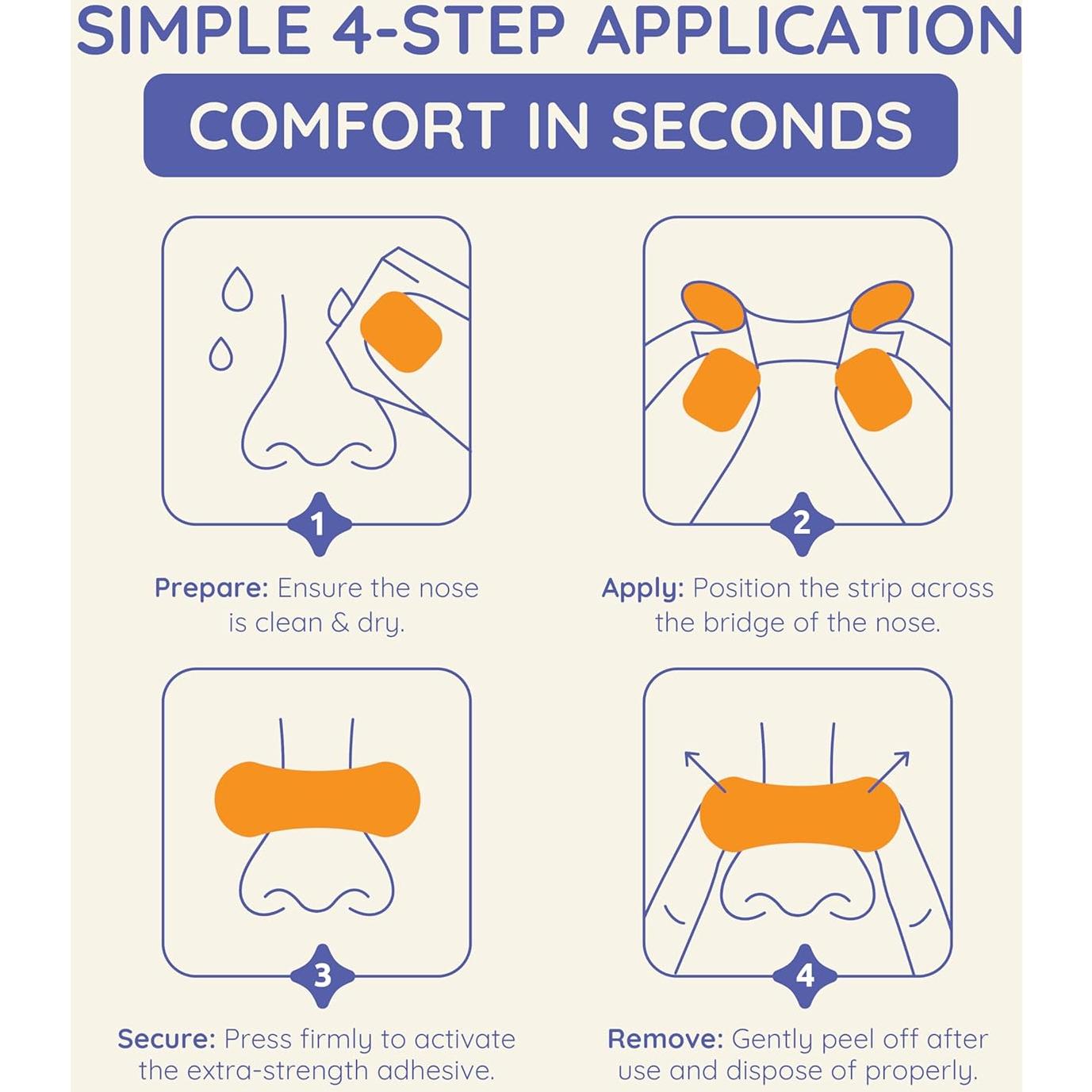 SIMPLE 4-STEP APPLICATION

COMFORT IN SECONDS

1

Prepare: Ensure the nose is clean & dry.

2

Apply: Position the strip across the bridge of the nose.

3

Secure: Press firmly to activate the extra-strength adhesive.

4

Remove: Gently peel off after use and dispose of properly.