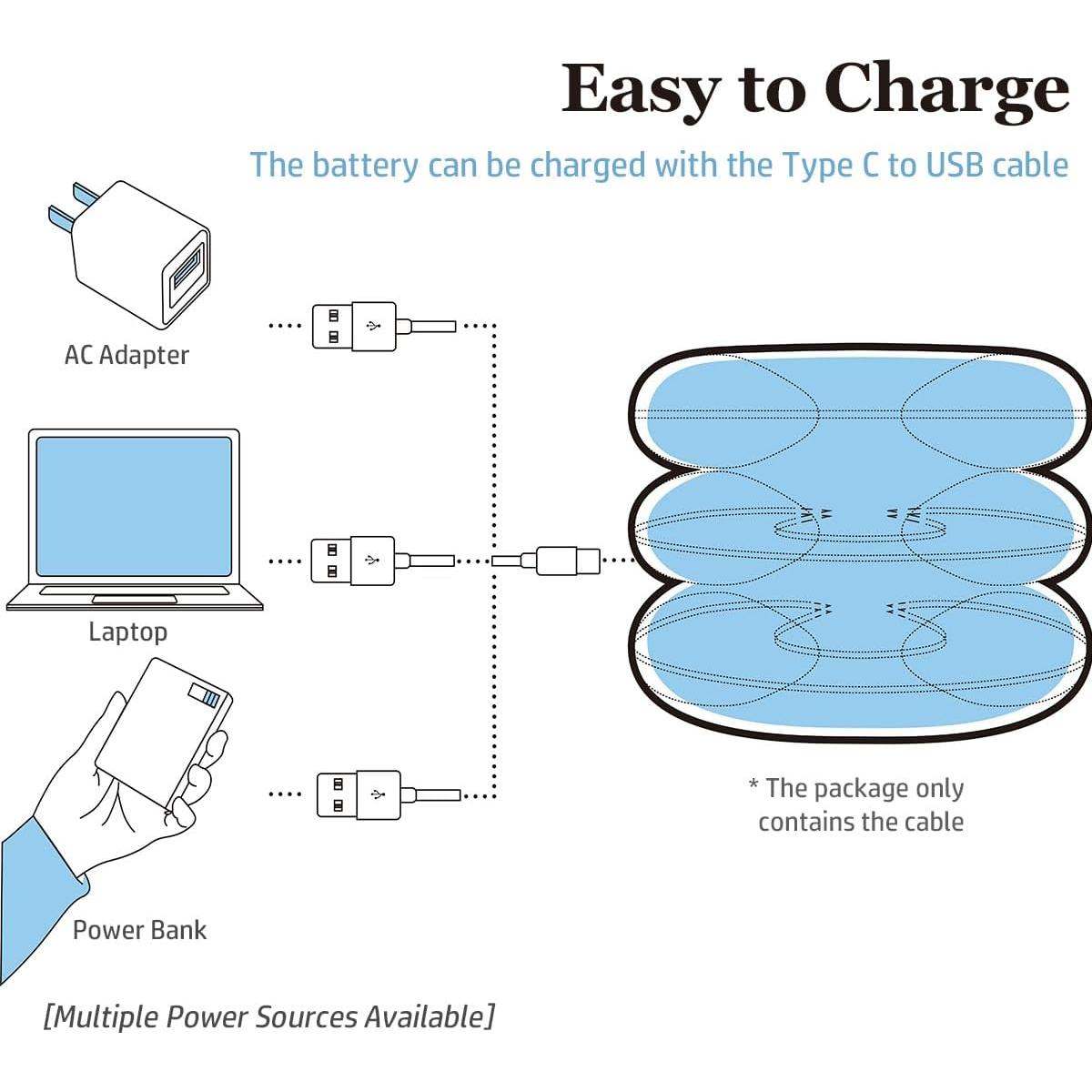 Easy to Charge

The battery can be charged with the Type C to USB cable

AC Adapter

Laptop

Power Bank

* The package only contains the cable

[Multiple Power Sources Available]